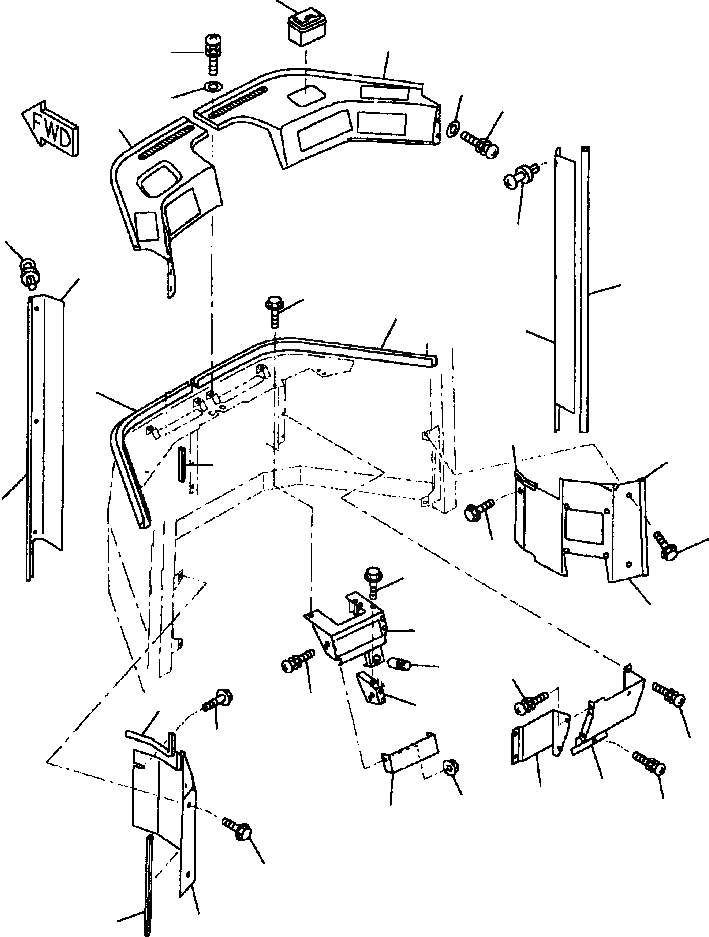 FWD