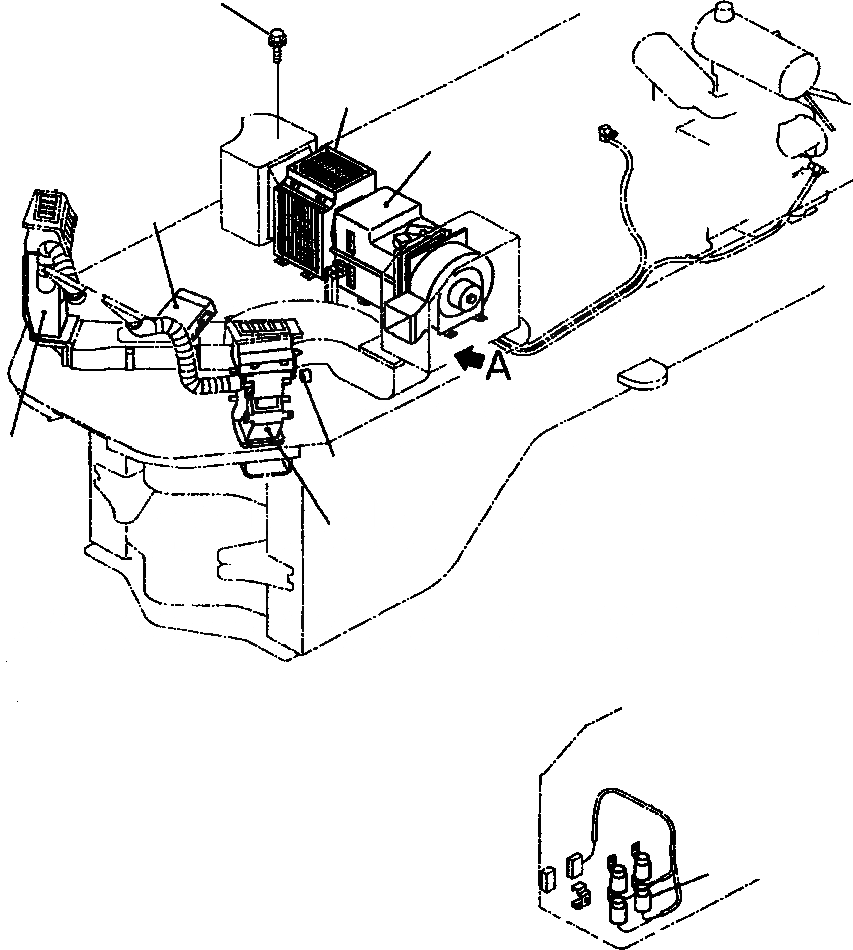 A