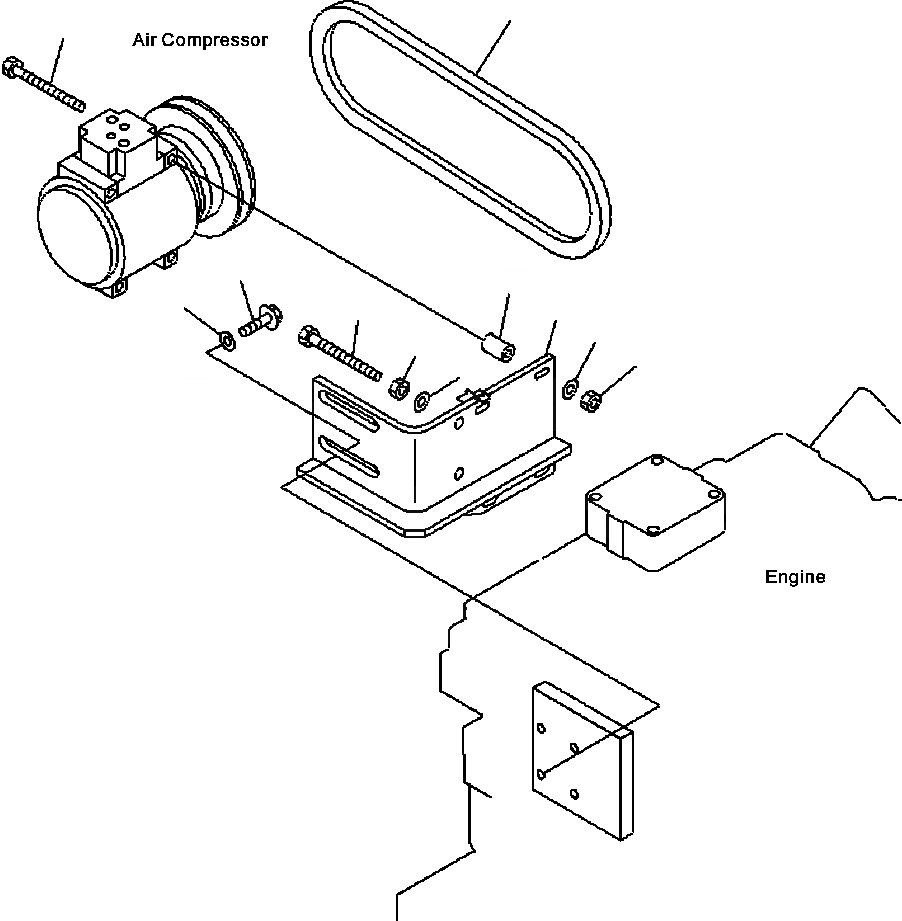 Air Compressor

Engine