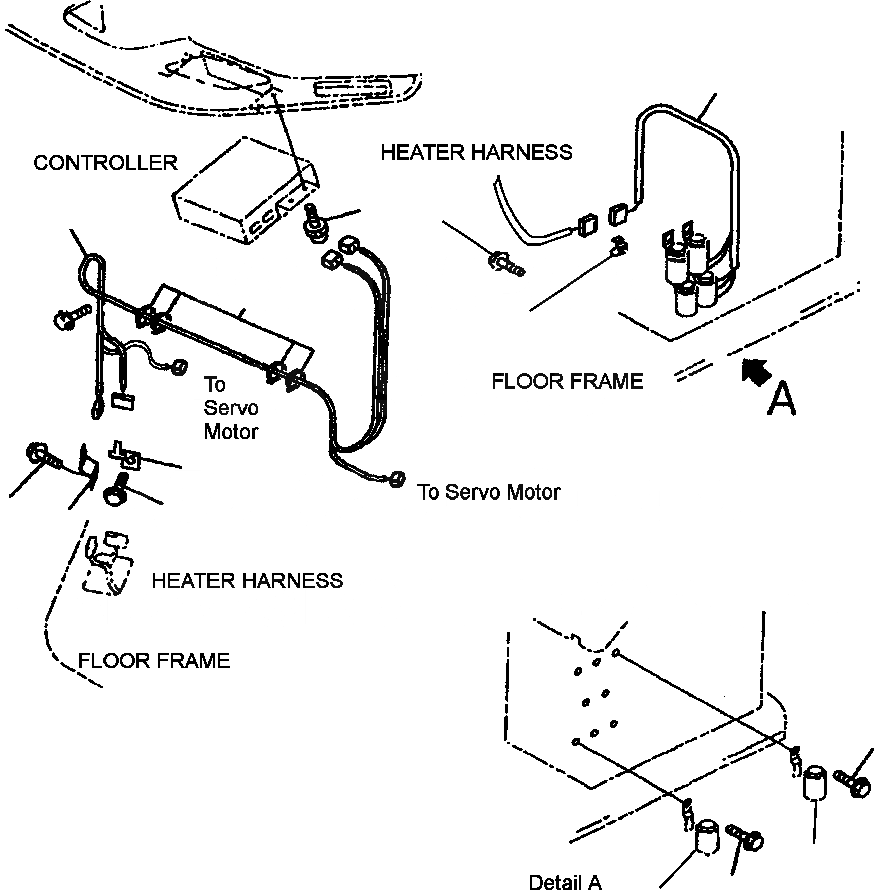 CONTROLLER

HEATER HARNESS

To Servo Motor

FLOOR FRAME

A

To Servo Motor

HEATER HARNESS

FLOOR FRAME

Detail A