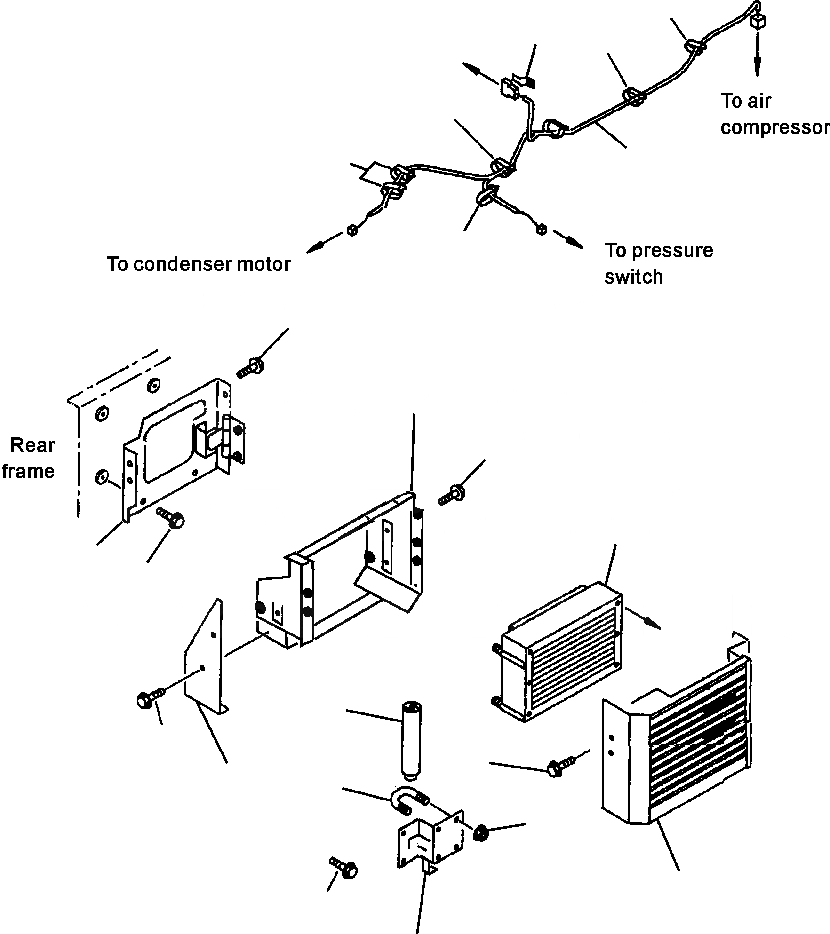 To air compressor

To condenser motor

To pressure switch

Rear frame