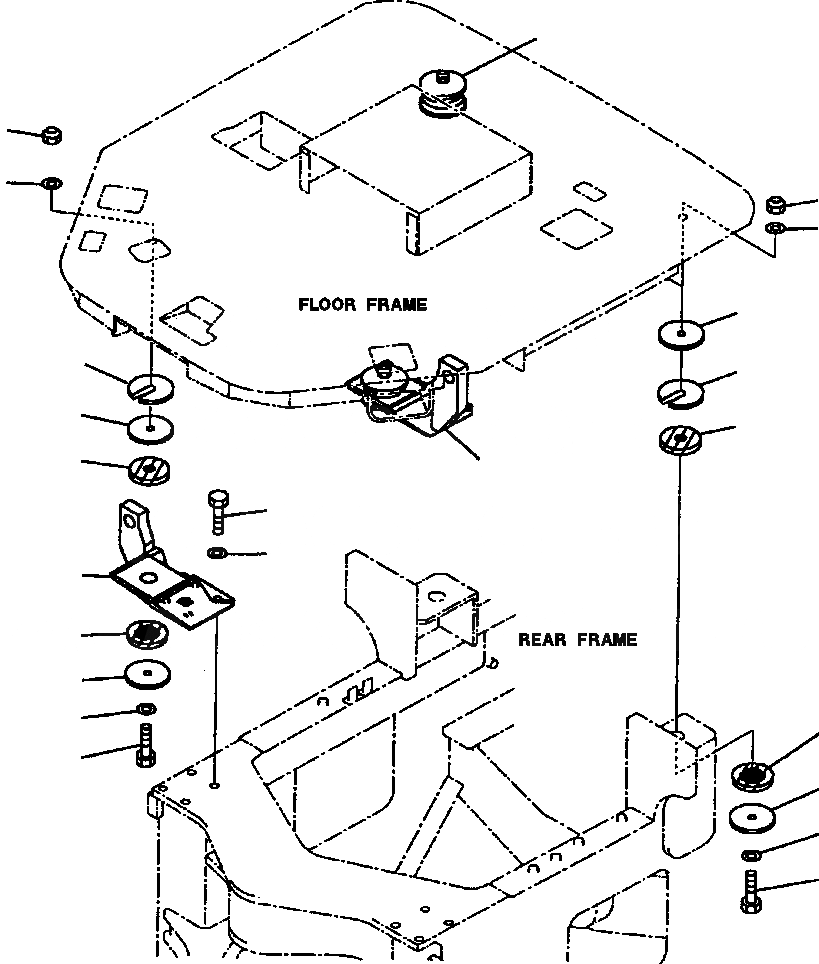 FLOOR FRAME

REAR FRAME