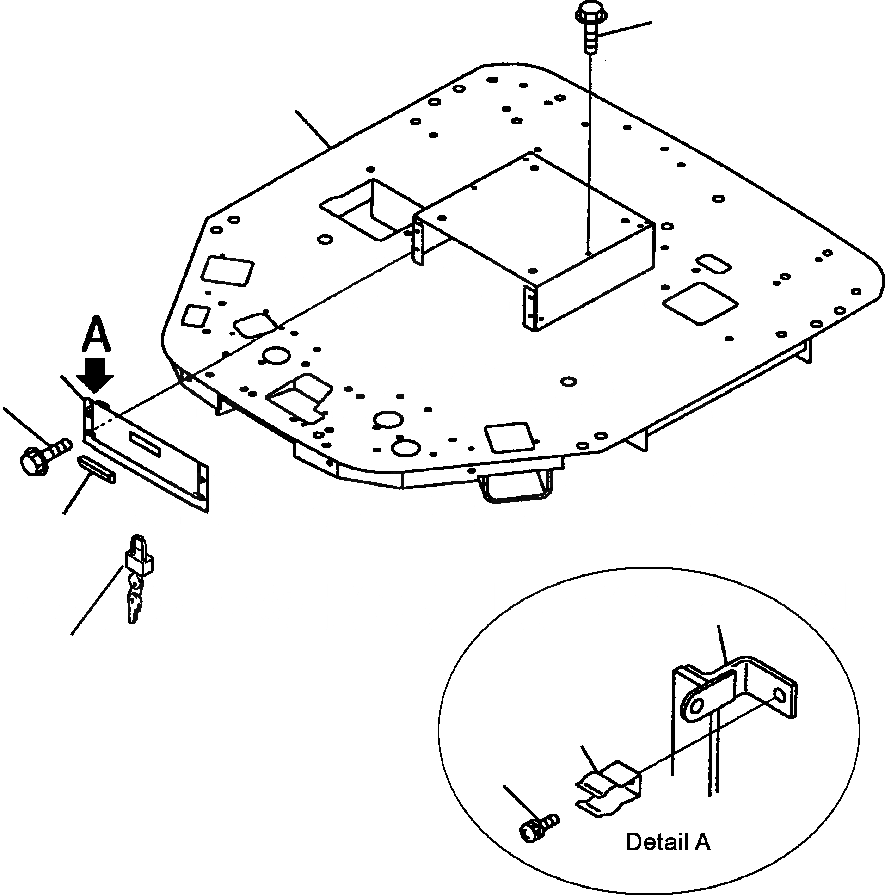 A

Detail A