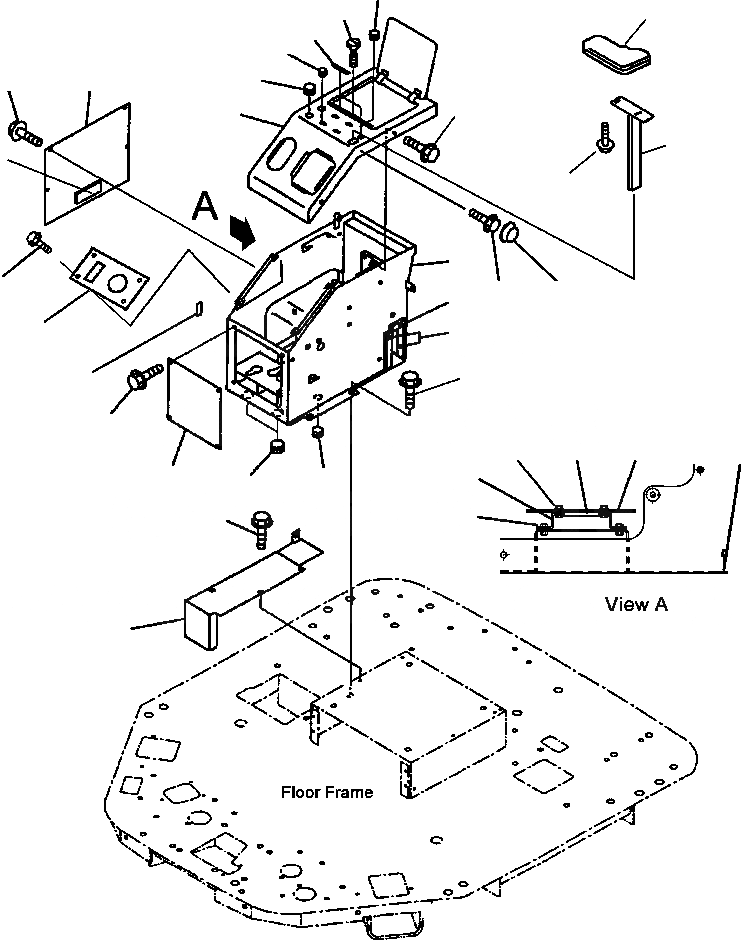 A

View A

Floor Frame