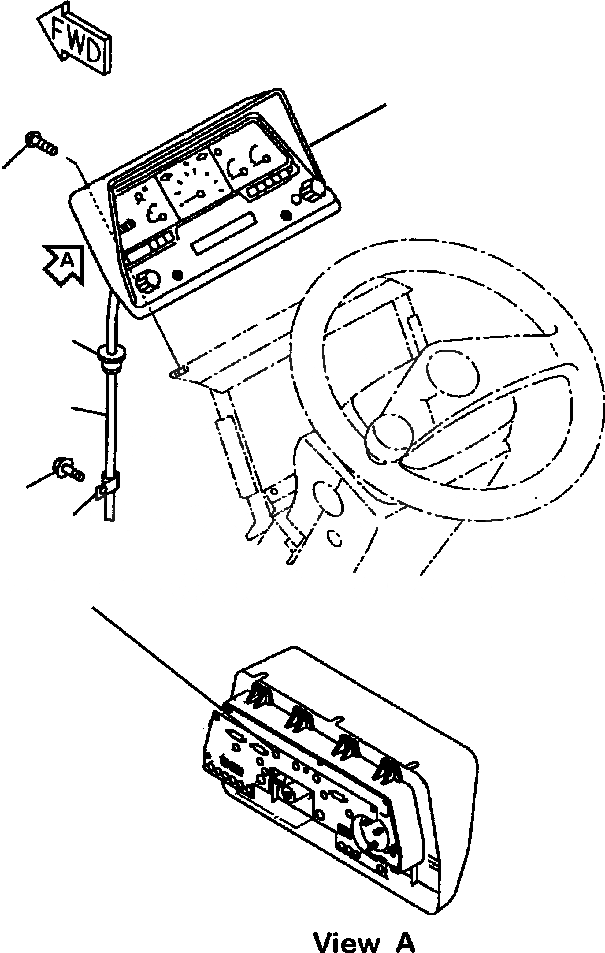 FWD

A

View A