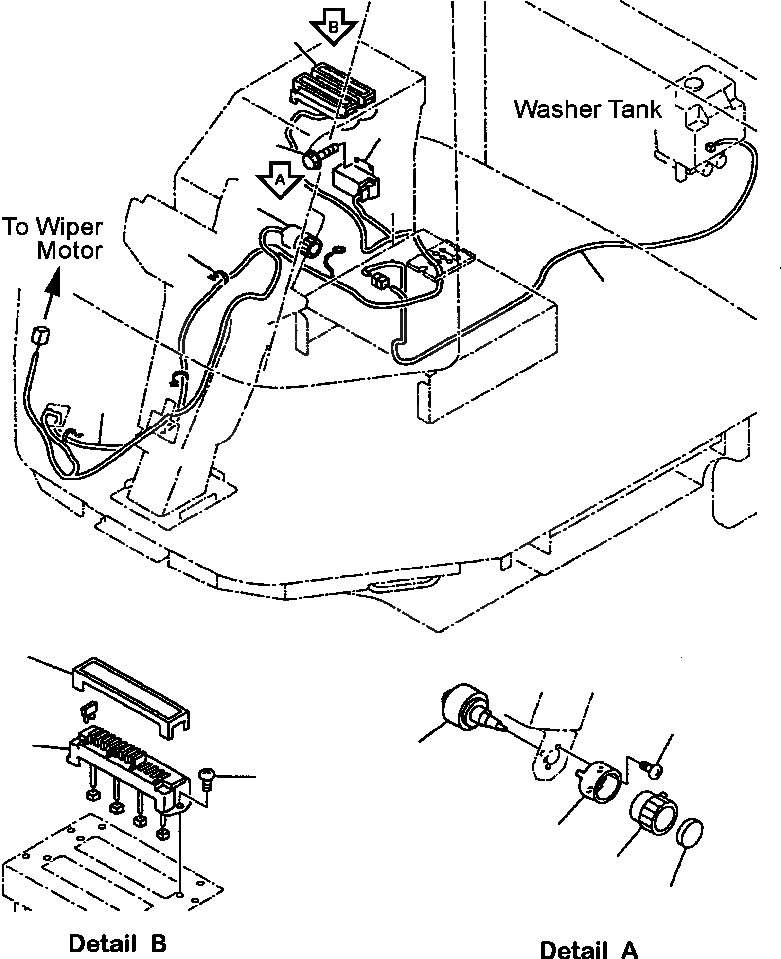 B
Washer Tank
A
To Wiper Motor
Detail B
Detail A