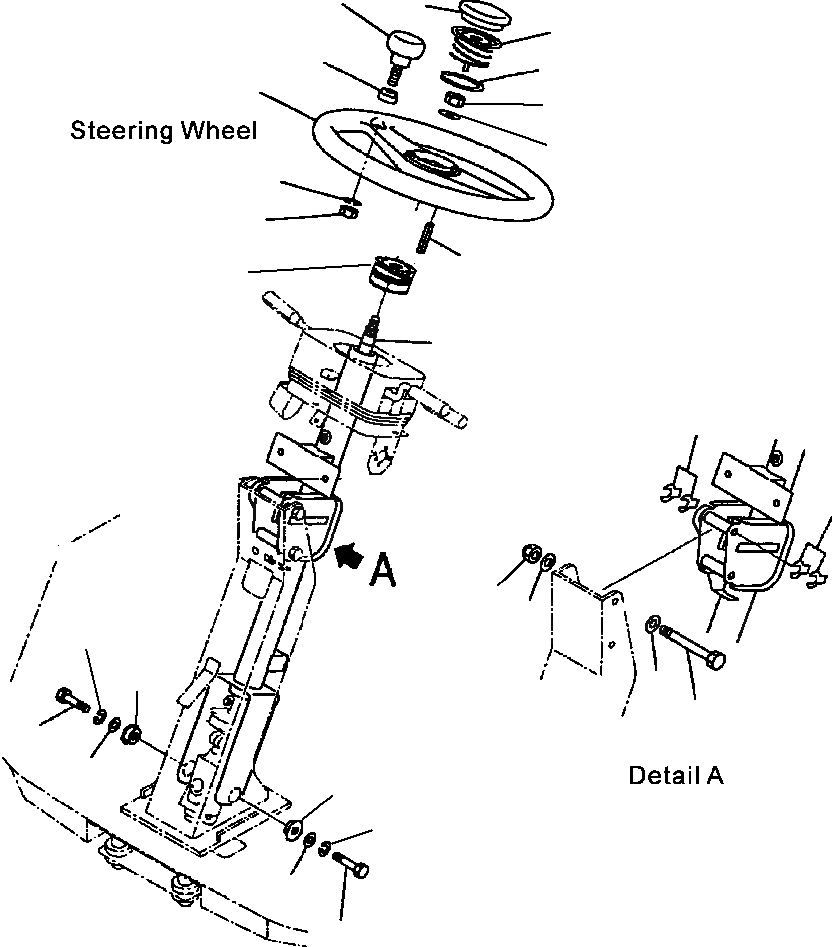 Steering Wheel

A

Detail A