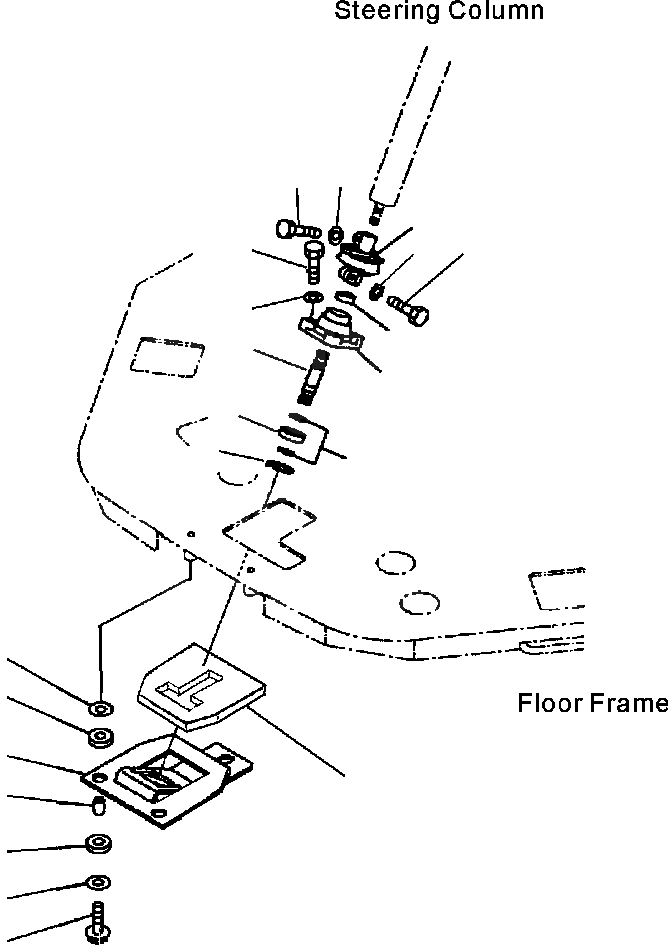 Steering Column

Floor Frame