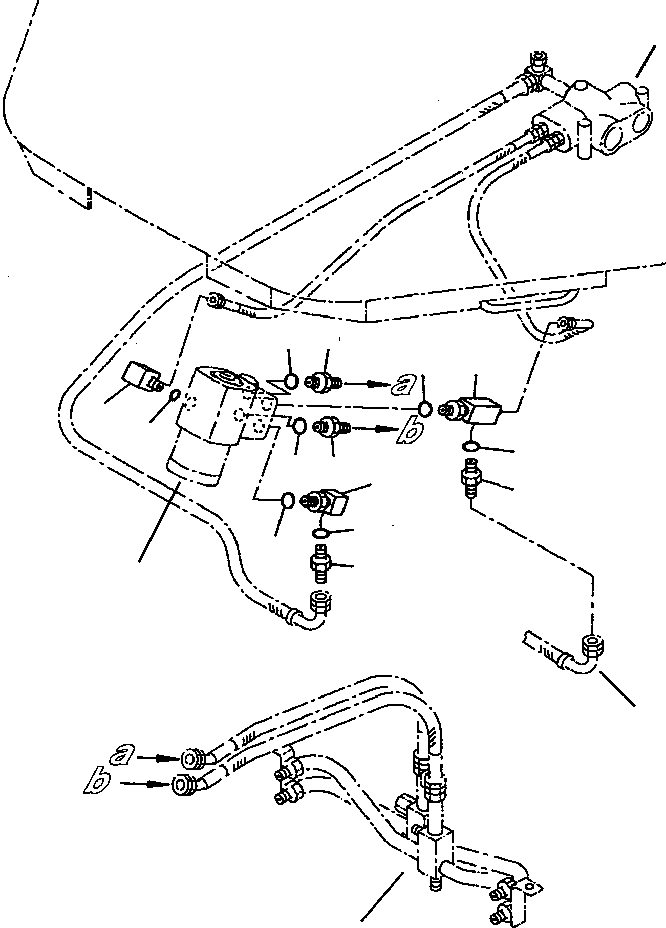 a
b
a
b