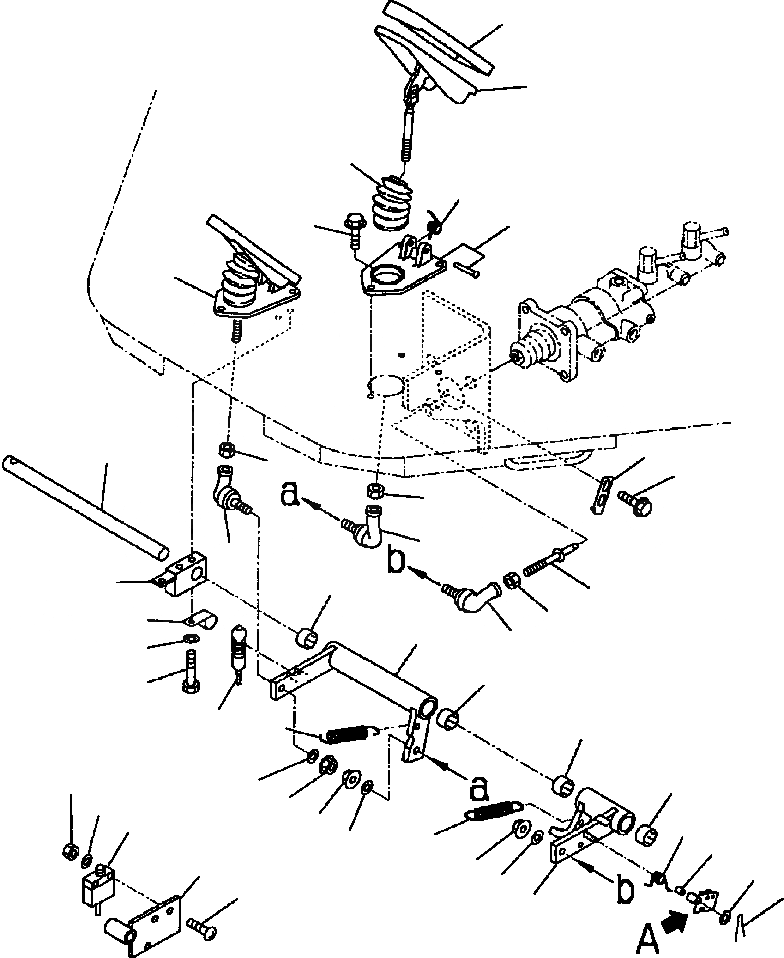 a
b
a
b
A