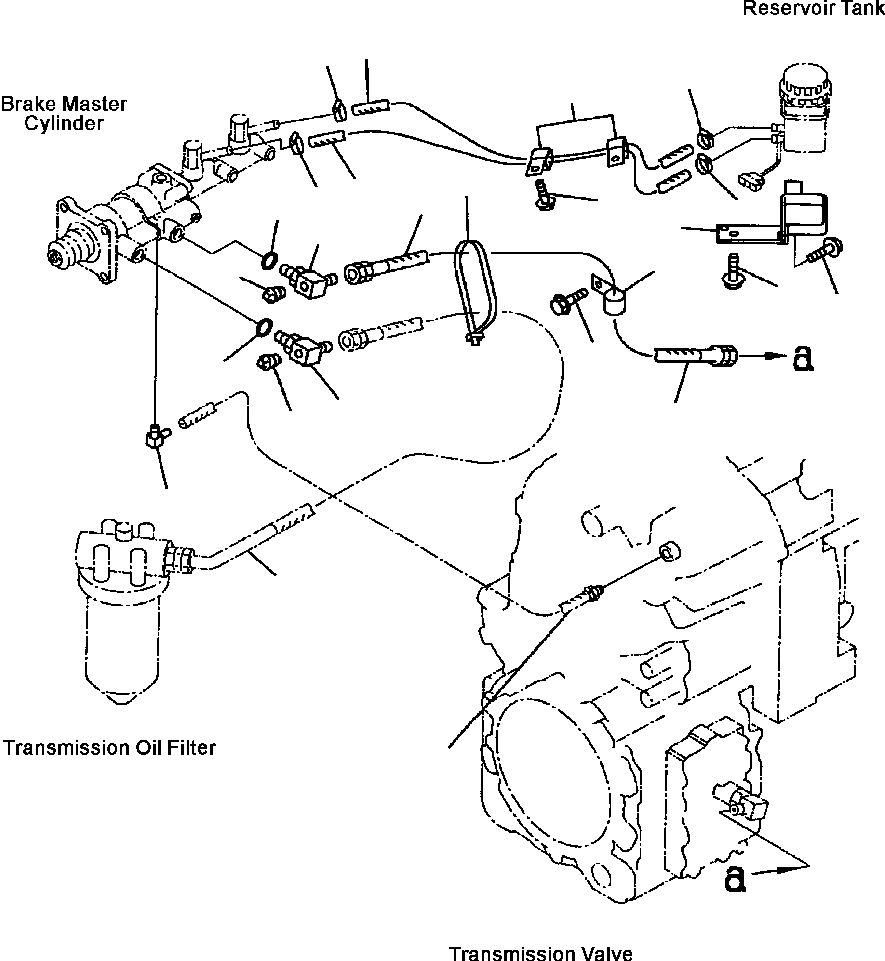 Reservoir Tank

Brake Master Cylinder

a

Transmission Oil Filter

a

Transmission Valve