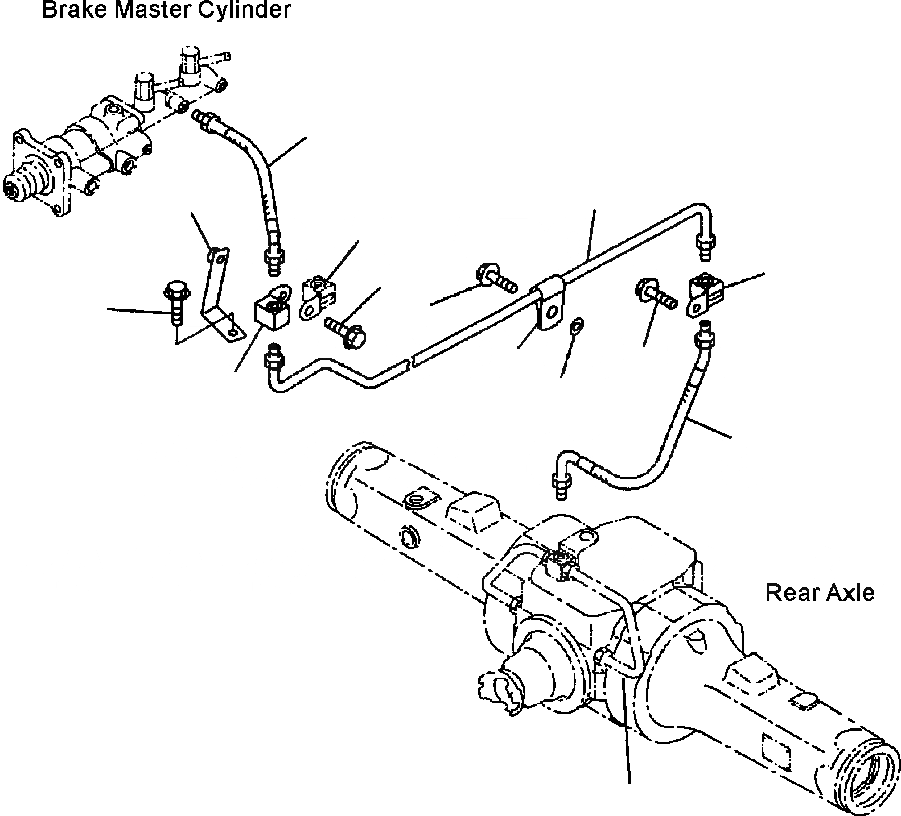 Brake Master Cylinder

Rear Axle