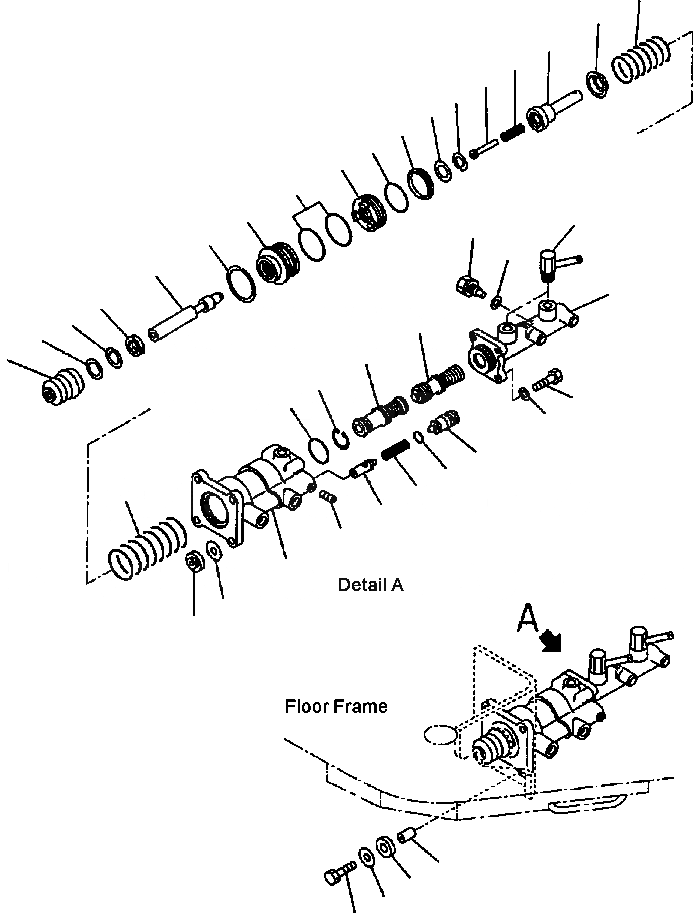 Detail A

A

Floor Frame