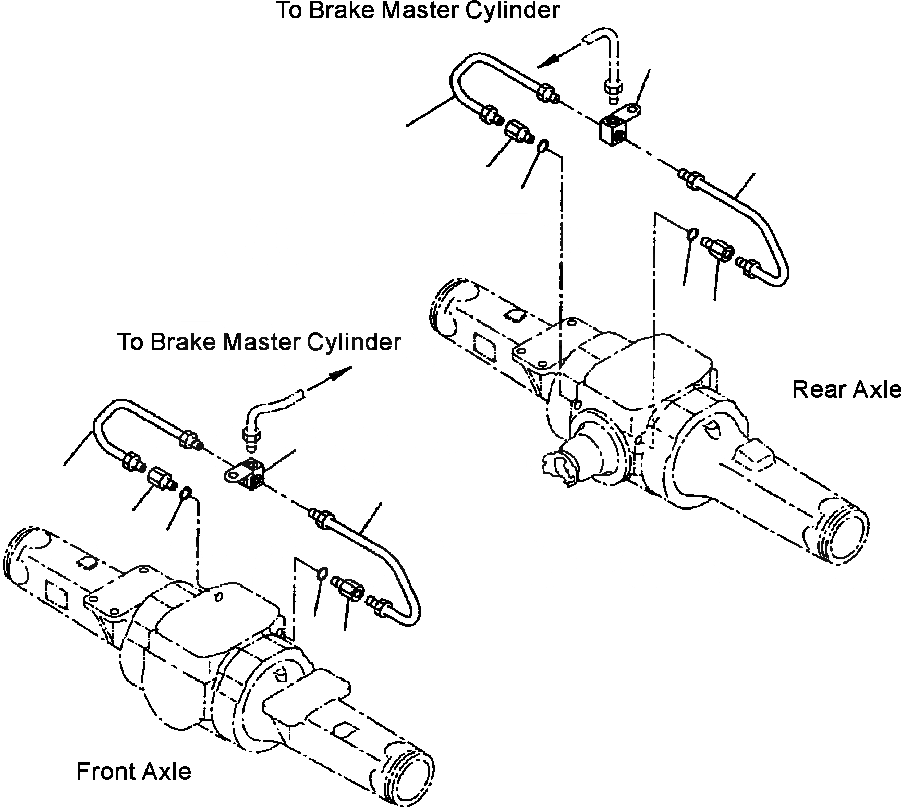 To Brake Master Cylinder

To Brake Master Cylinder

Rear Axle

Front Axle