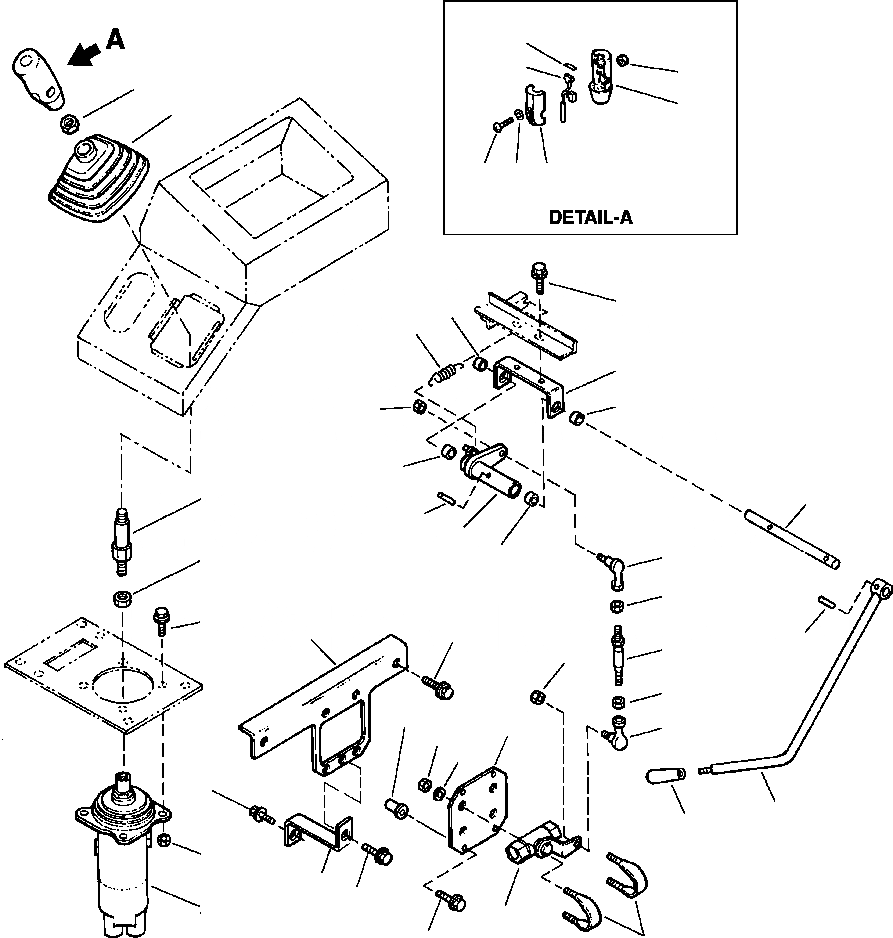 A

DETAIL-A