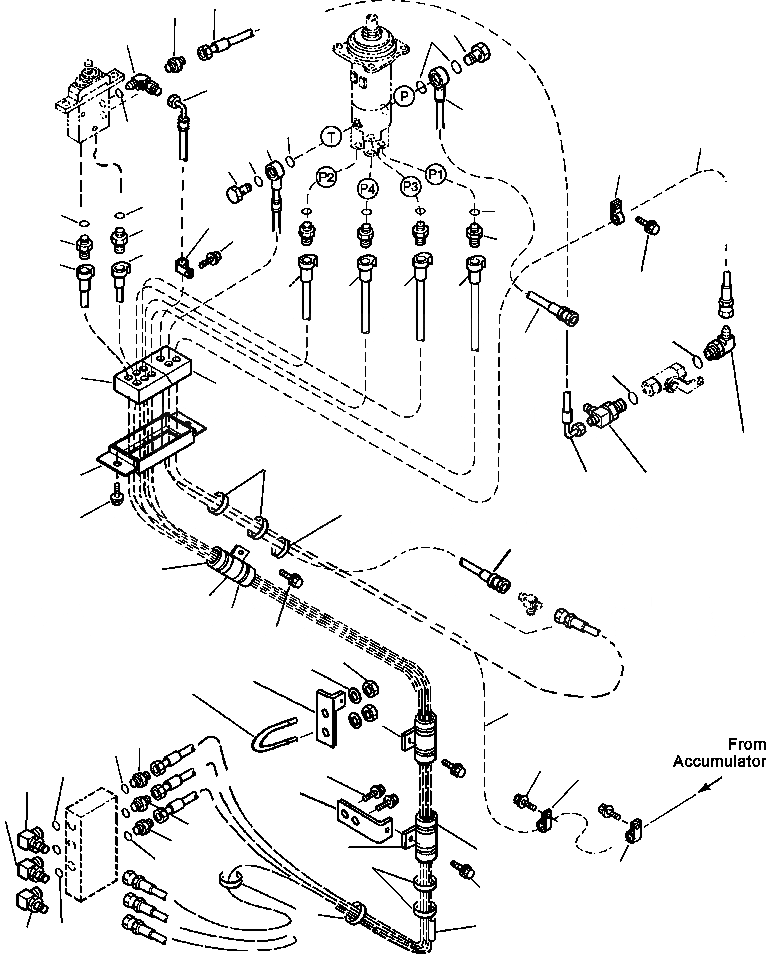 P
T
P2
P4
P3
P1
From Accumulator