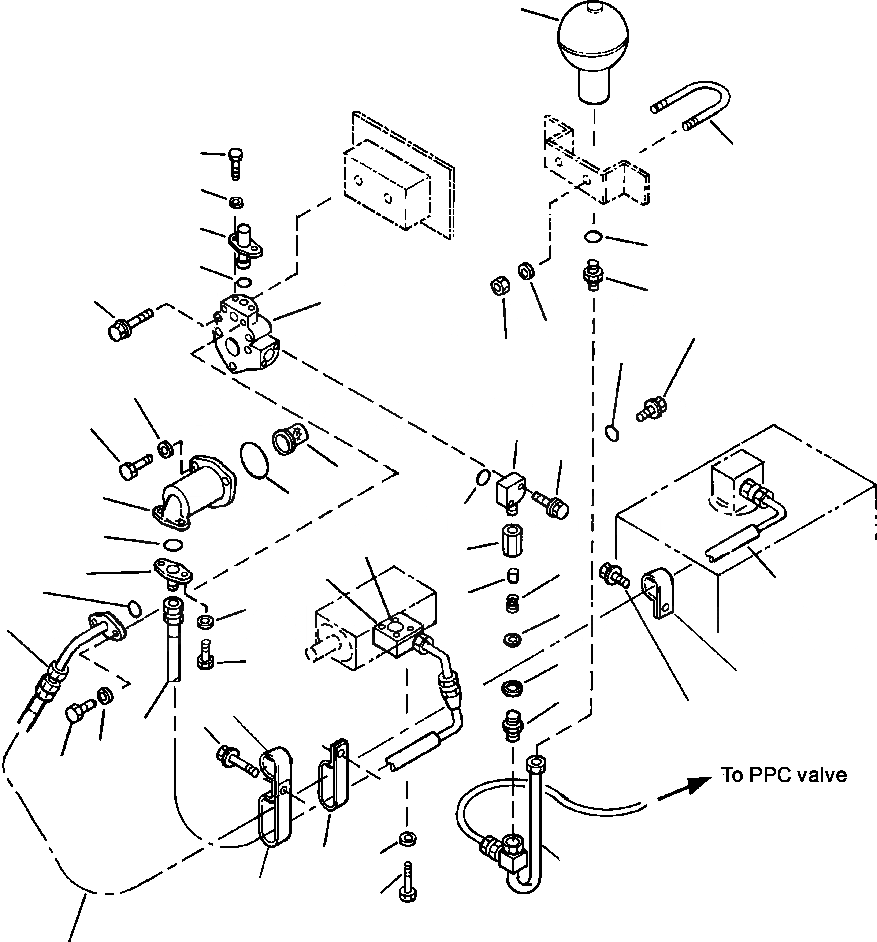 To PPC valve