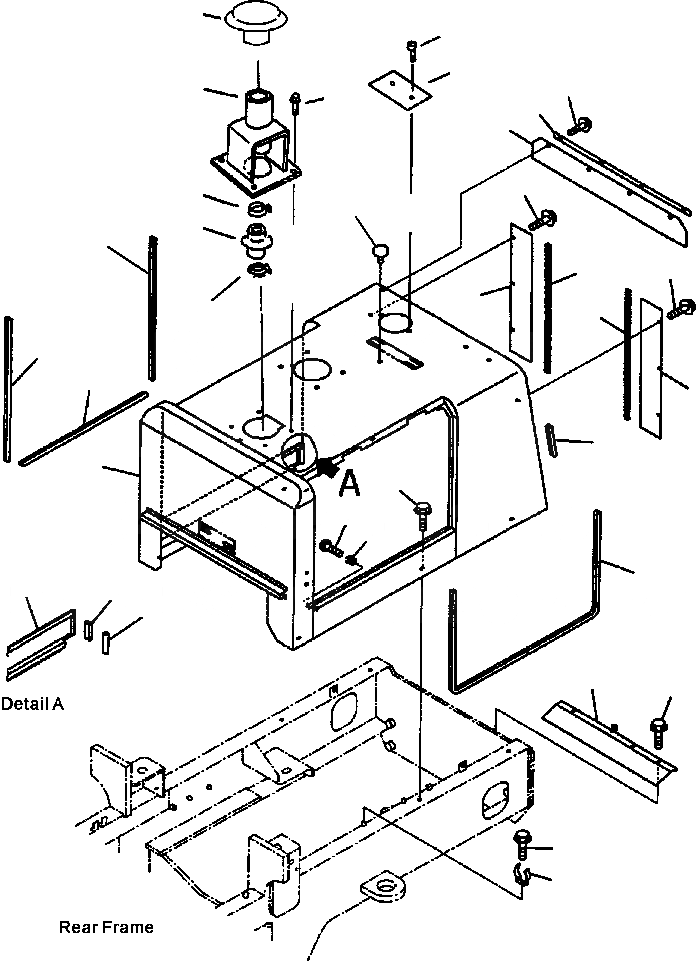 A

Detail A

Rear Frame