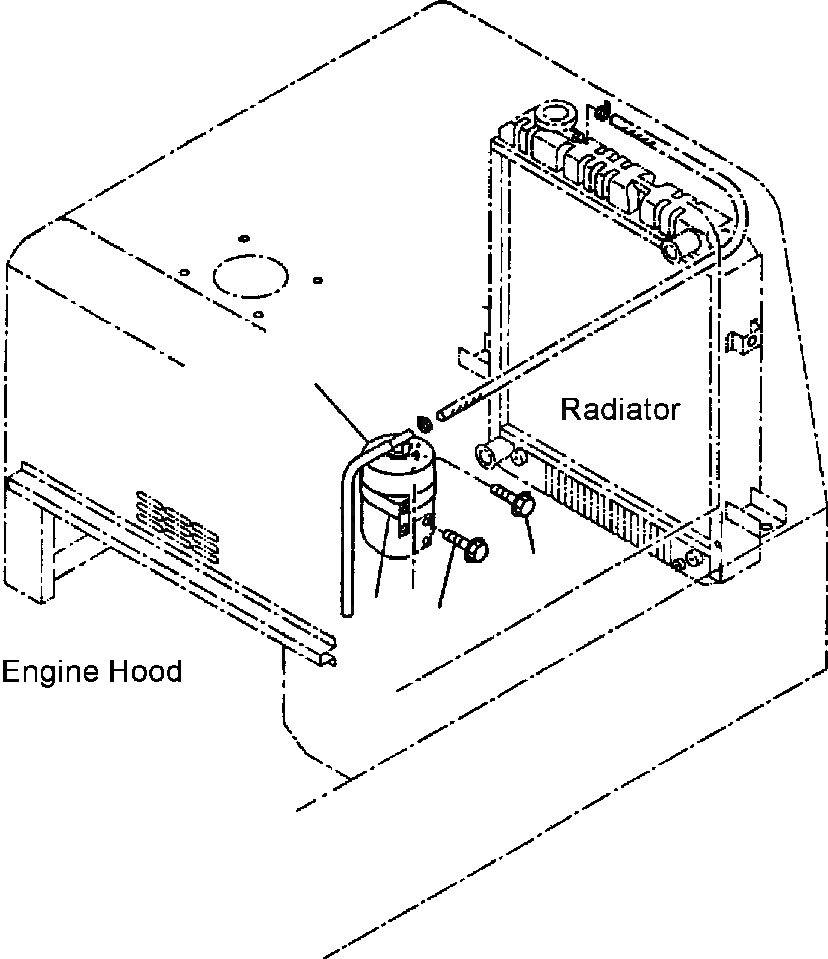 Radiator

Engine Hood