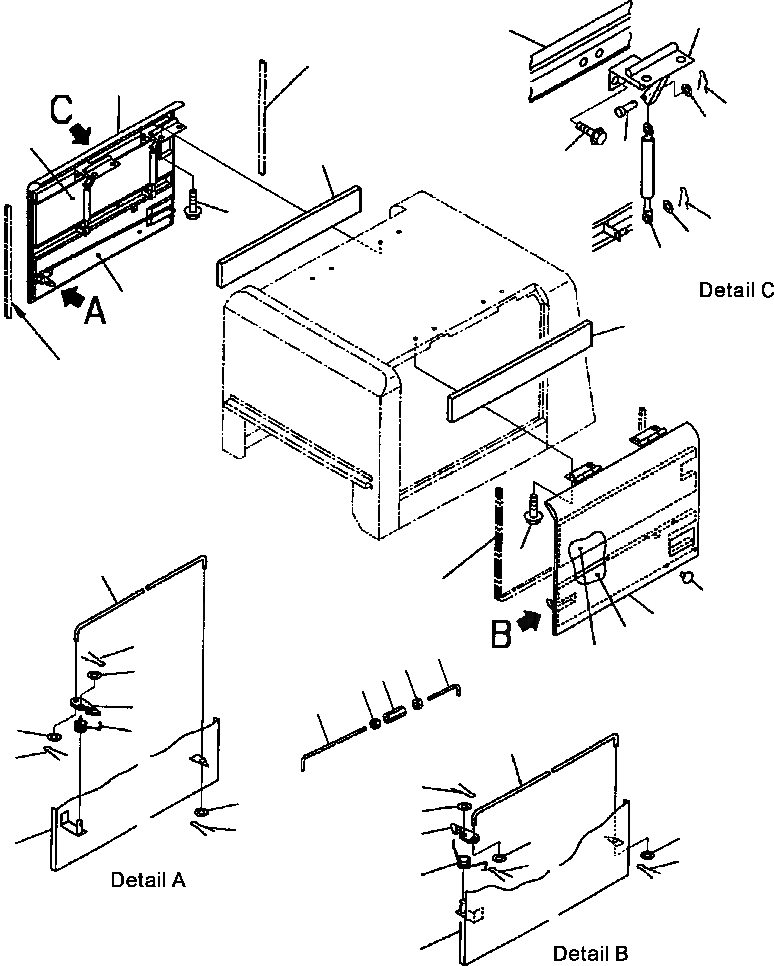 C
A
Detail C
B
Detail A
Detail B