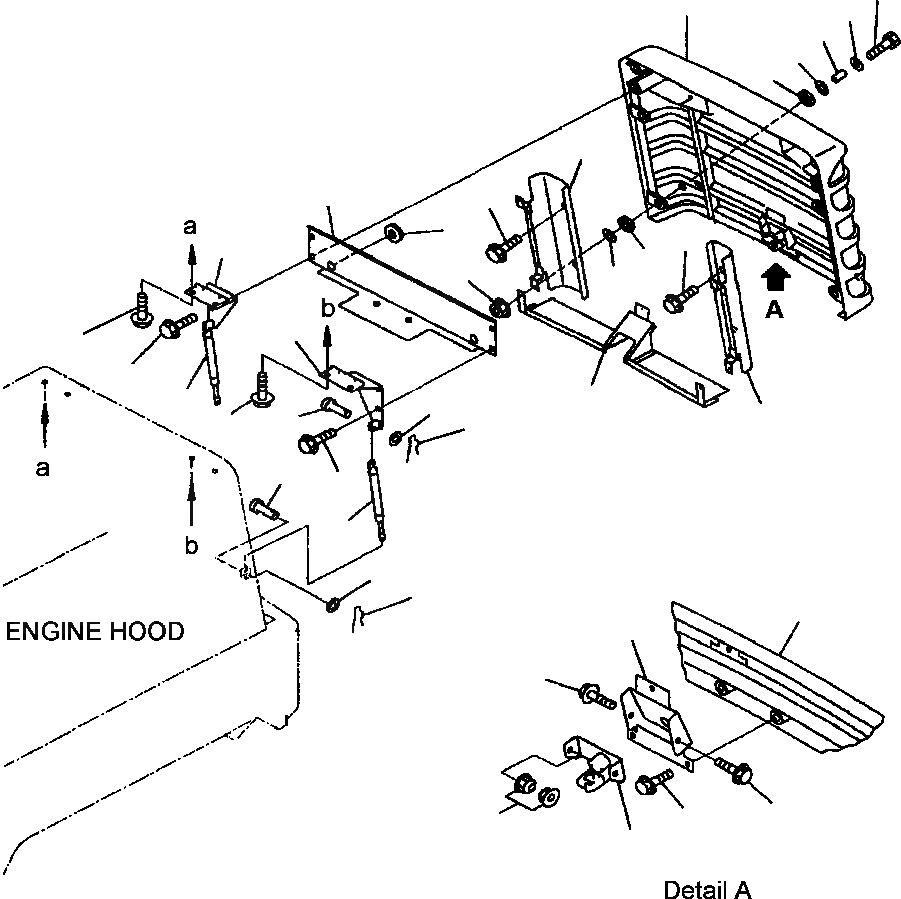 a

b

A

a

b

ENGINE HOOD

Detail A