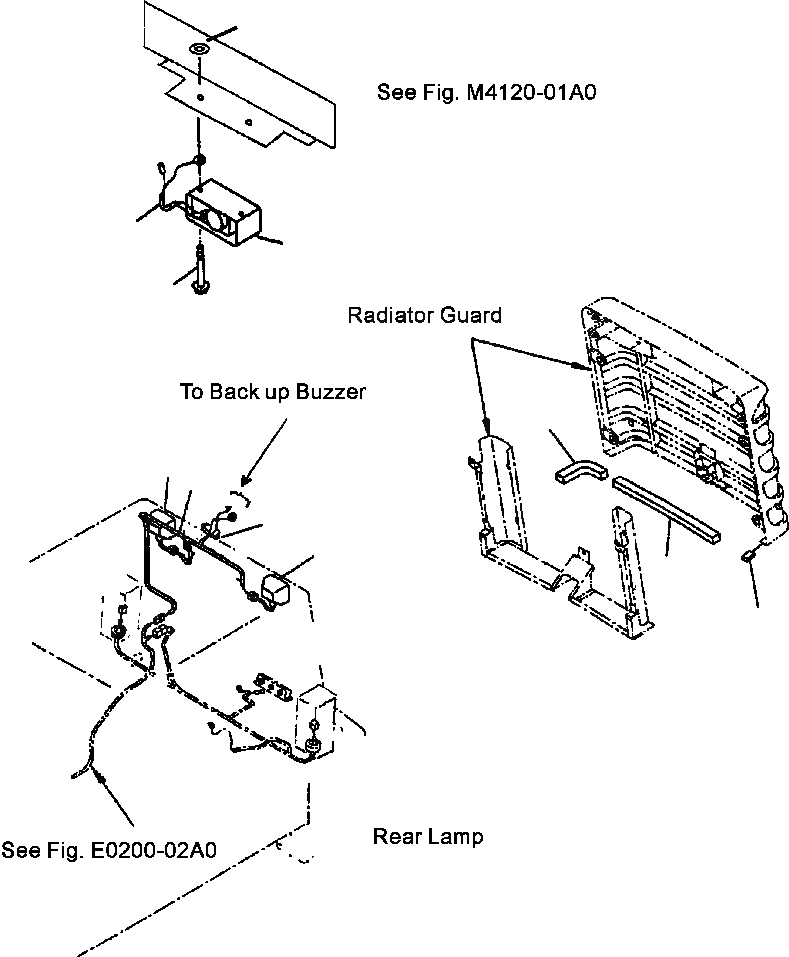 See Fig. M4120-01A0

Radiator Guard

To Back up Buzzer

See Fig. E0200-02A0

Rear Lamp