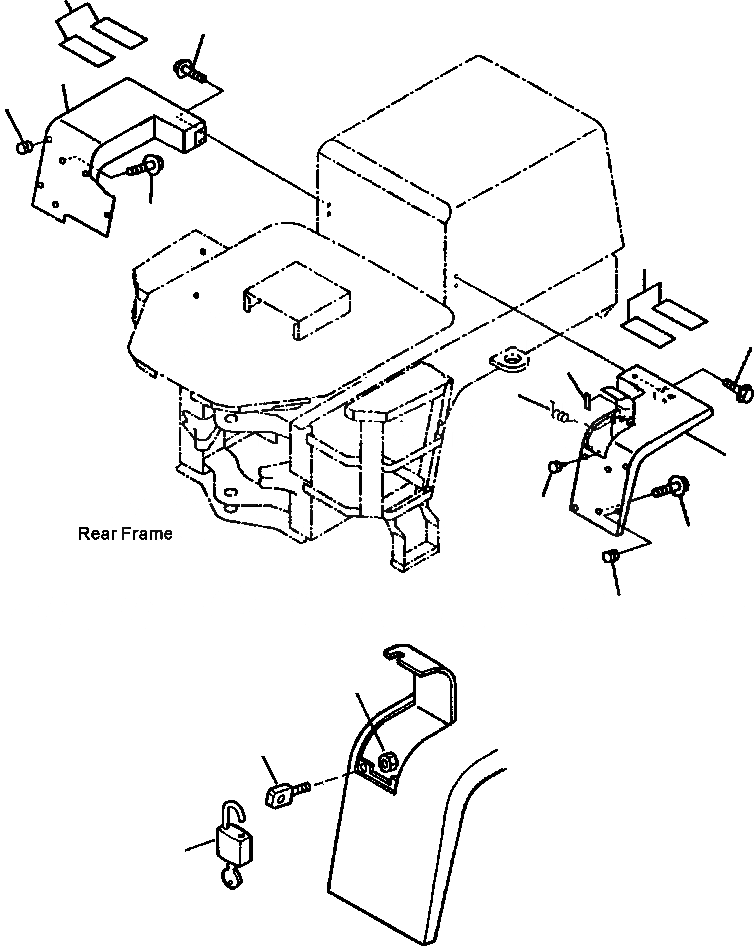 Rear Frame