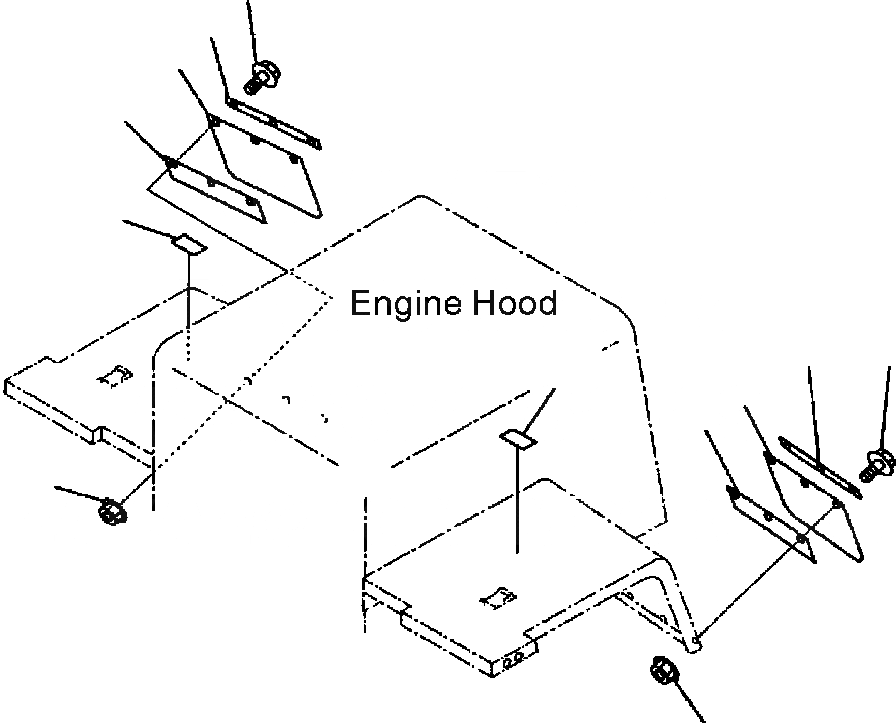 Engine Hood