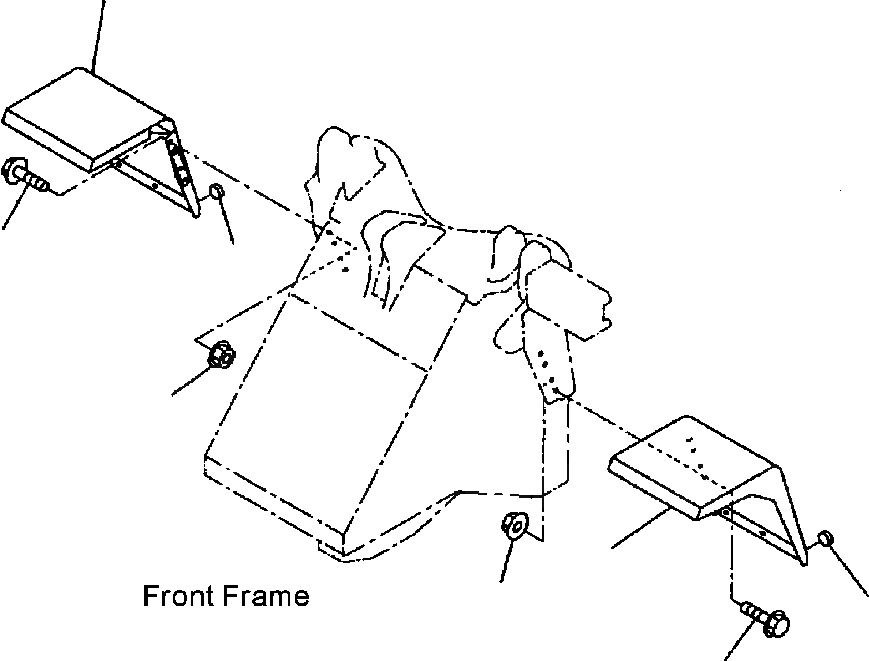 Front Frame