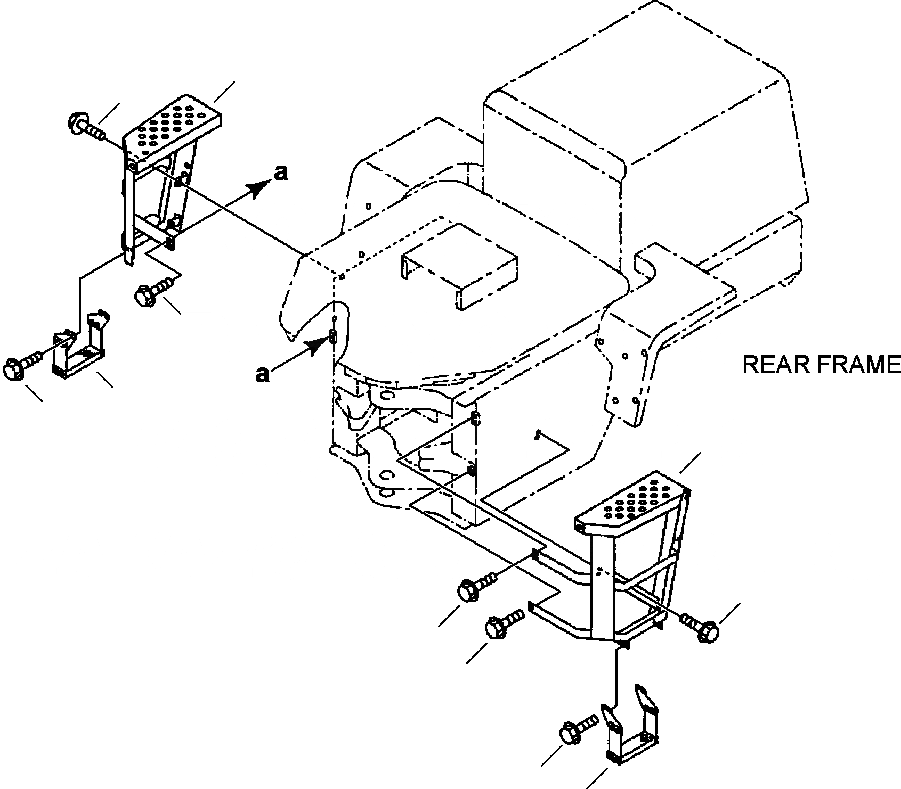 a

a

REAR FRAME