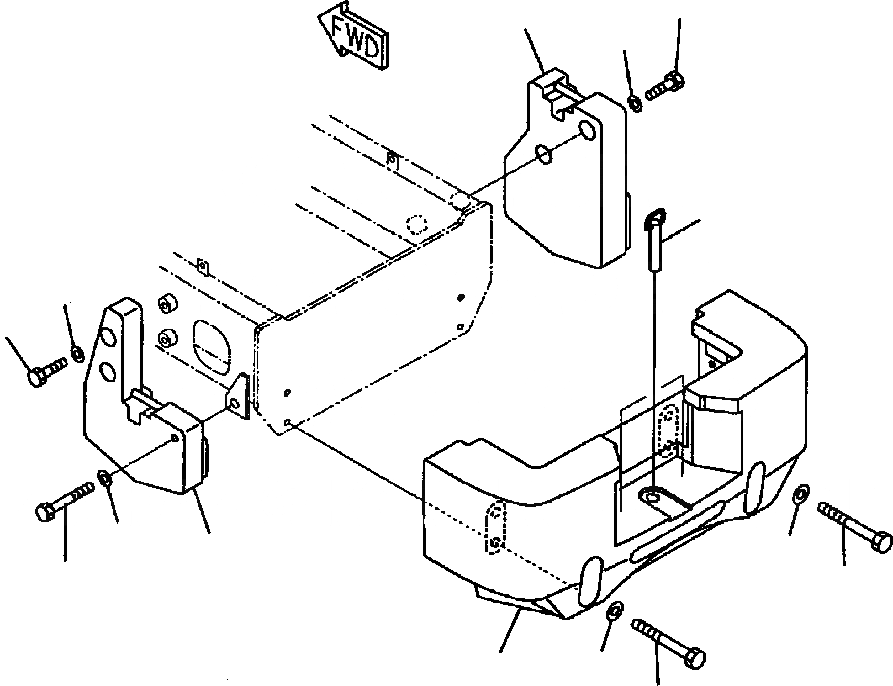 FWD