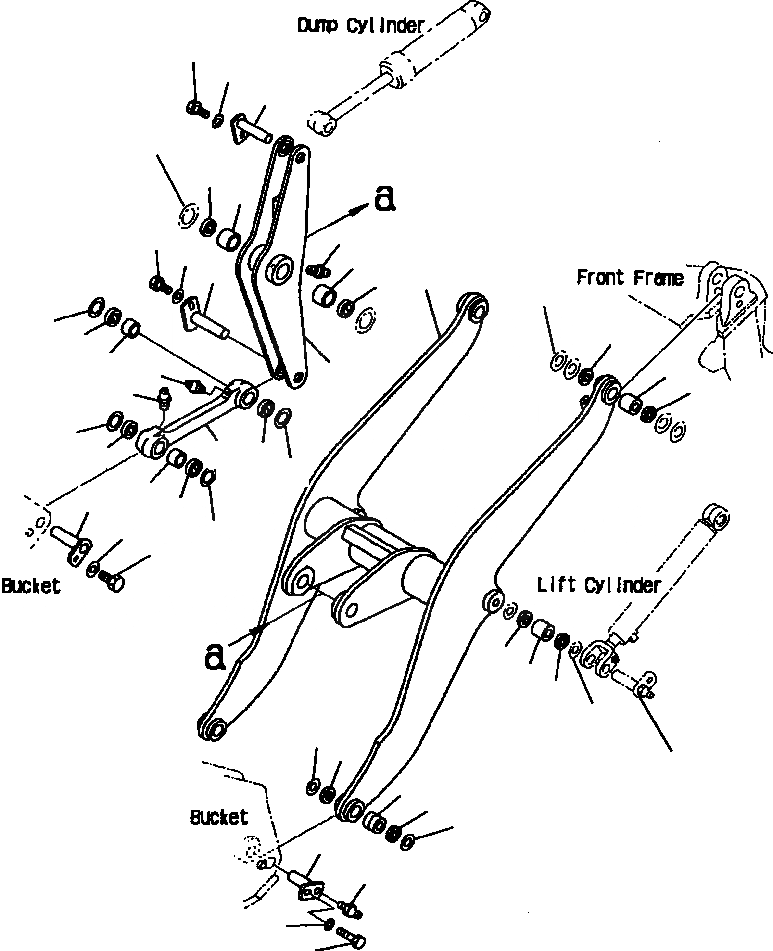 Dump Cylinder

a

Front Frame

Bucket

Lift Cylinder

a

Bucket