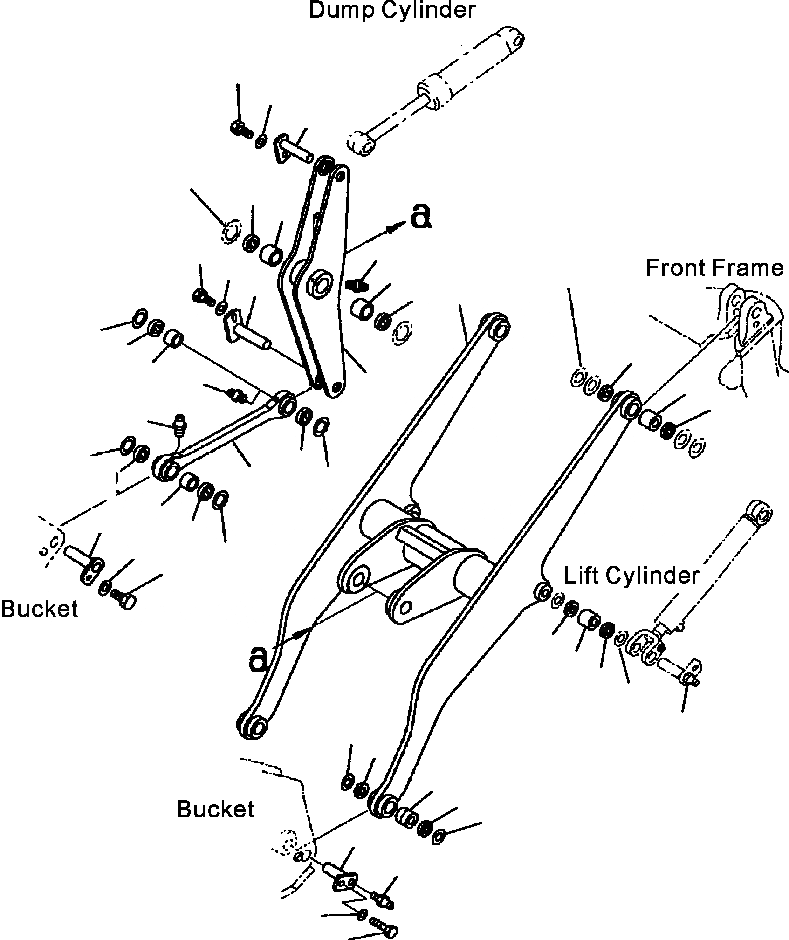 Dump Cylinder

a

Front Frame

Lift Cylinder

Bucket

a

Bucket