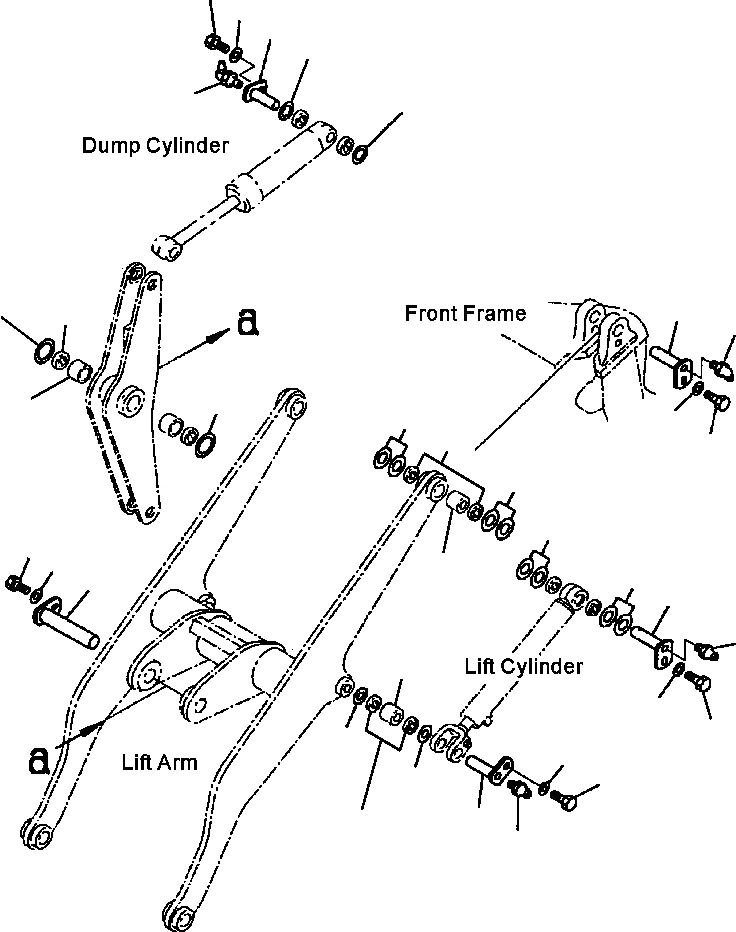 Dump Cylinder

a

Front Frame

Lift Cylinder

a

Lift Arm