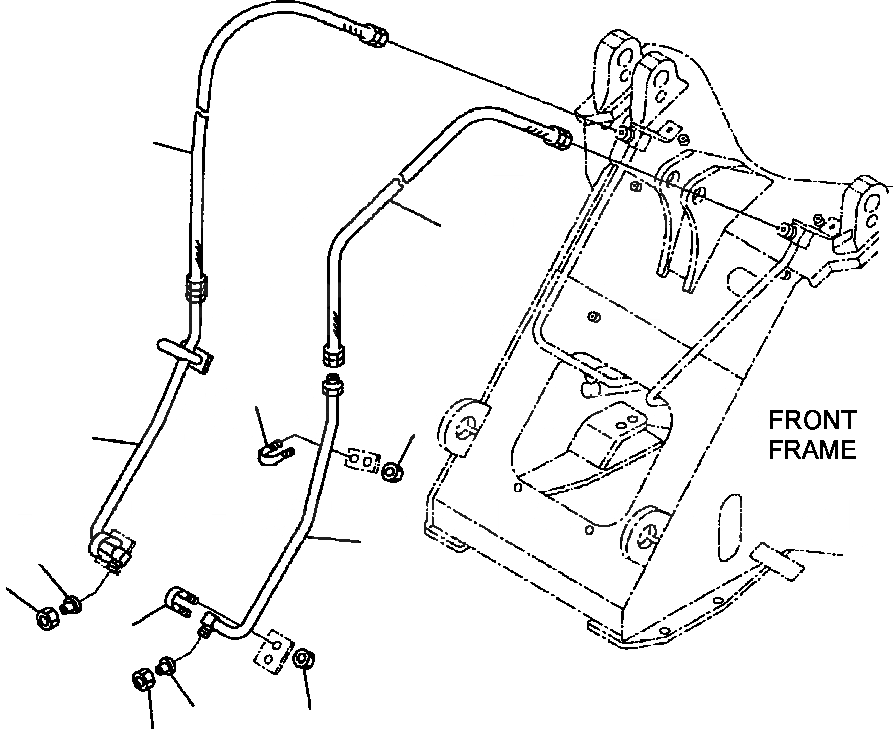 FRONT FRAME