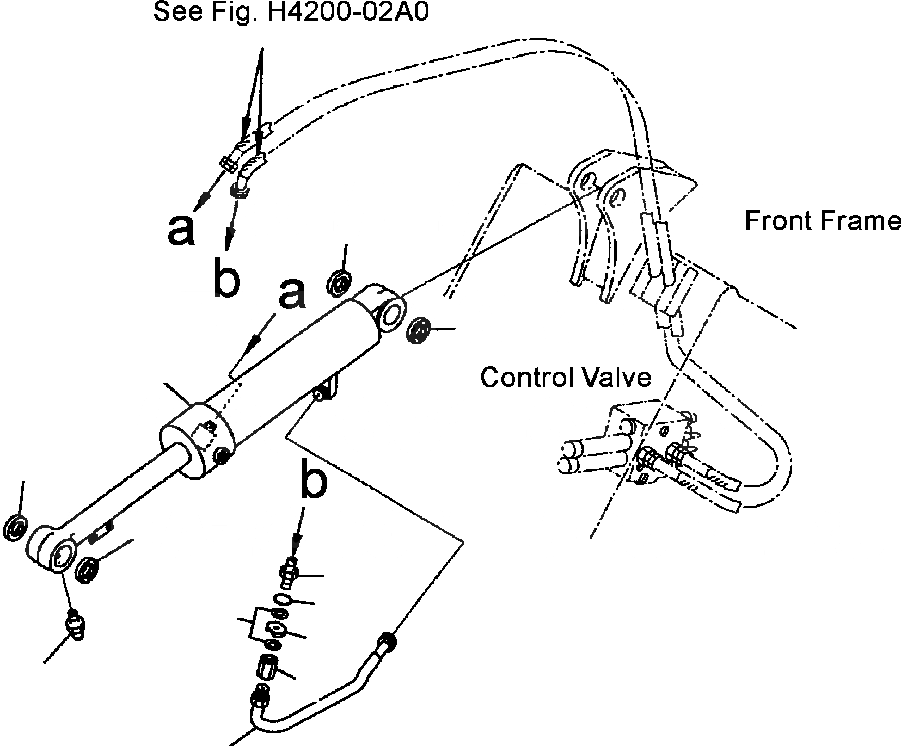 See Fig. H4200-02A0

a

b

a

Front Frame

Control Valve

b