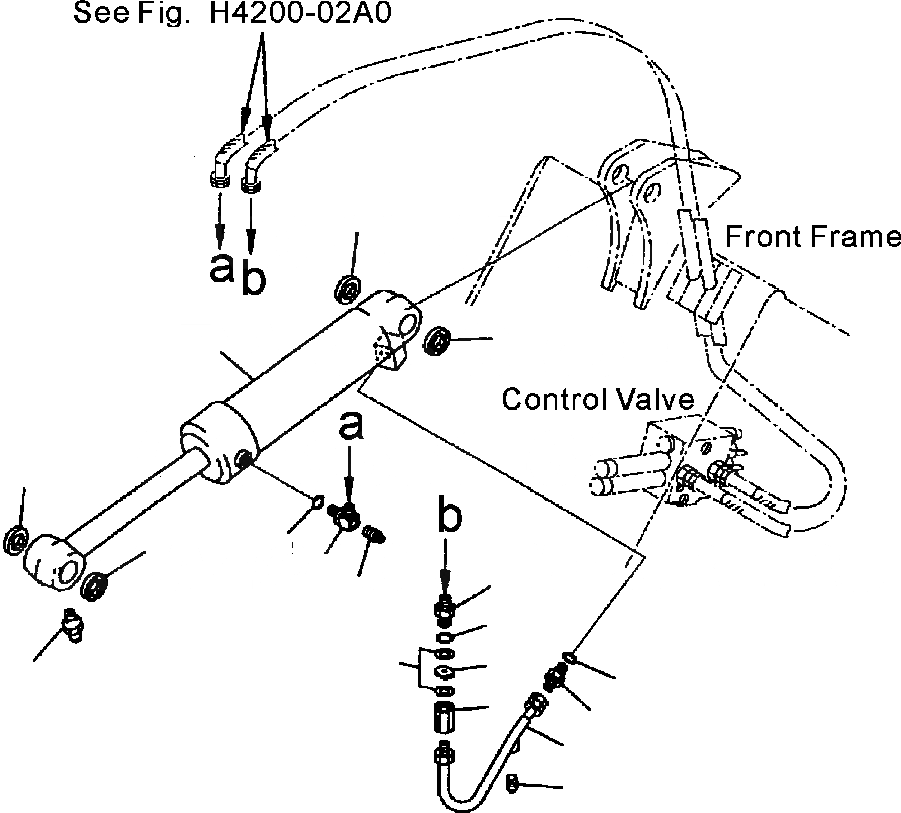 See Fig. H4200-02A0

a b

Front Frame

Control Valve

a

b