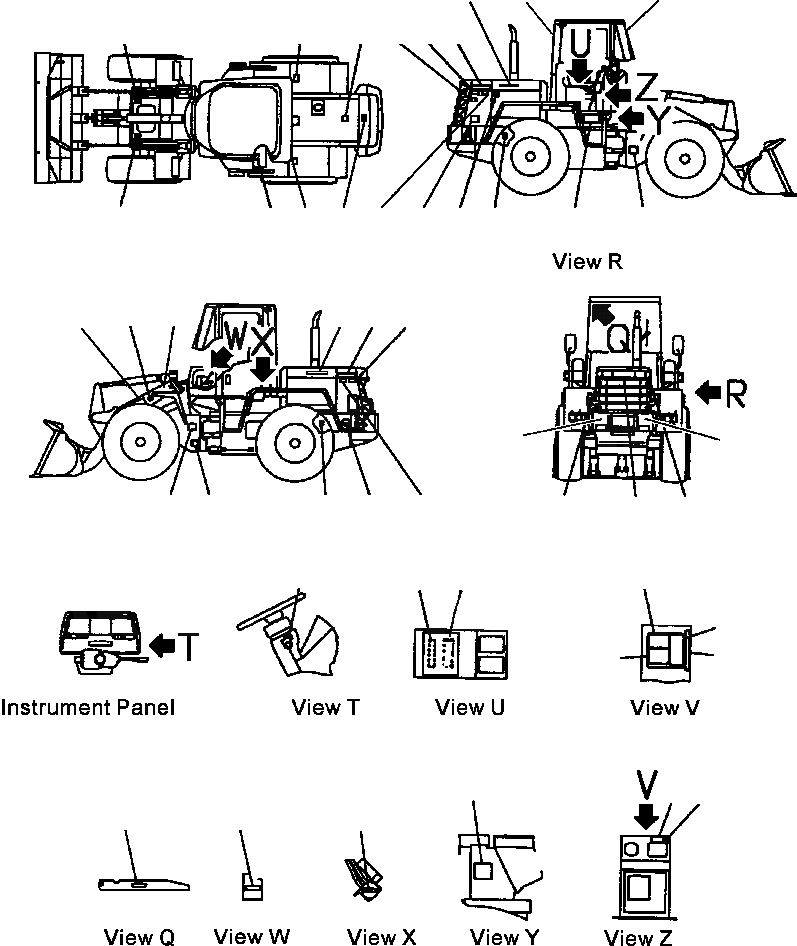 U
Z
Y

View R

W X

Q

R

T

Instrument Panel

View T

View U

View V

V

View Q

View W

View X

View Y

View Z