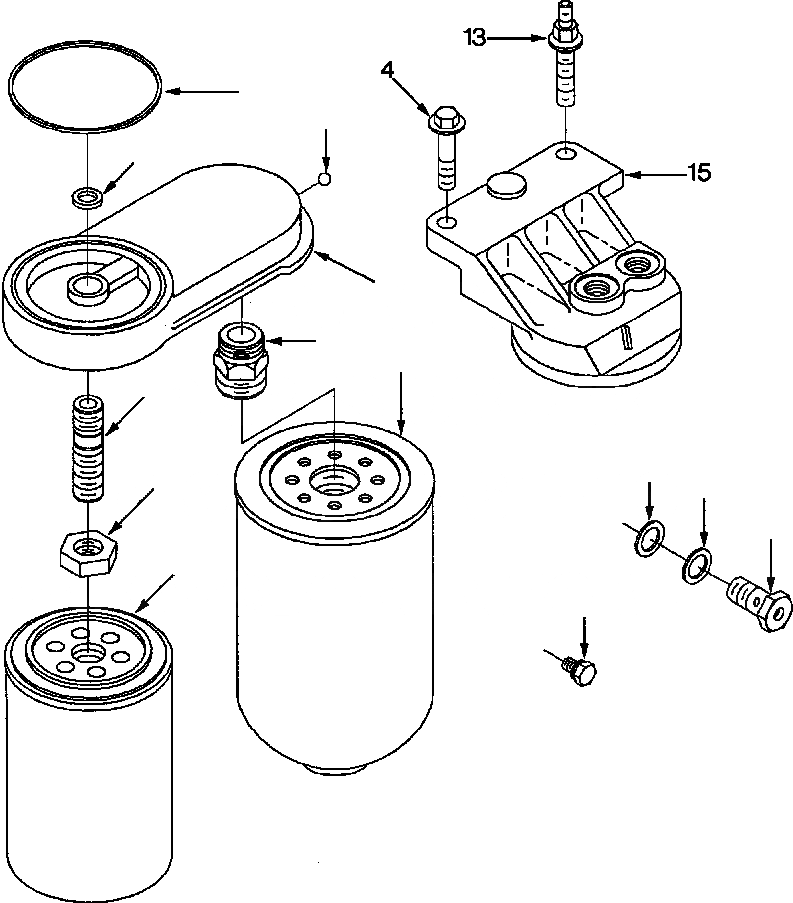 13
4
15