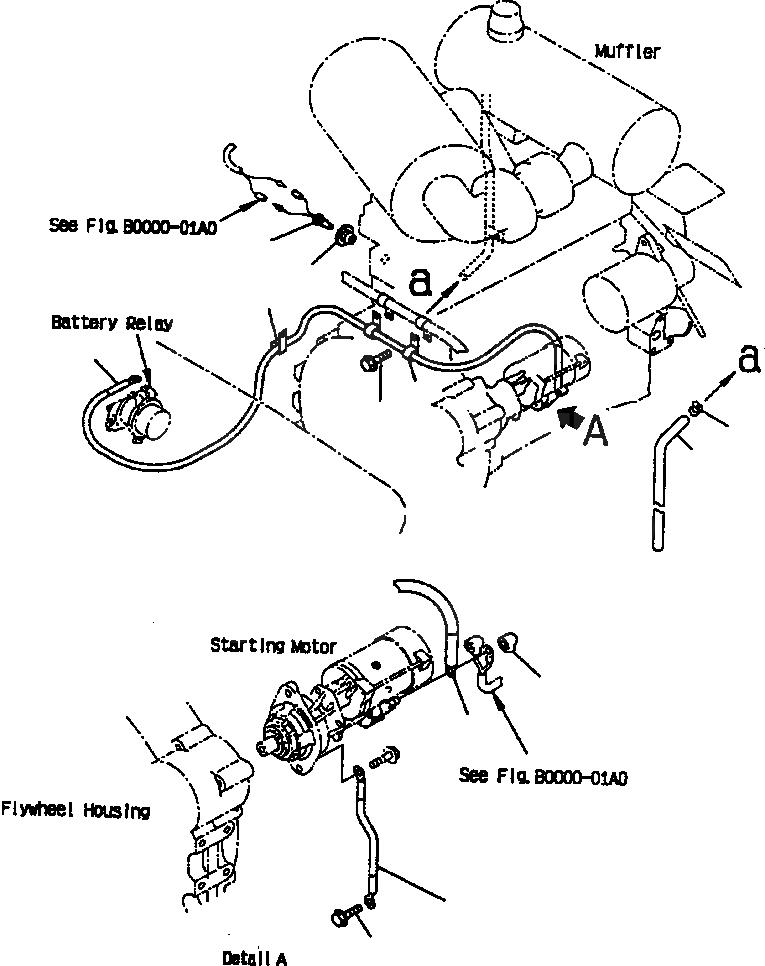 Muffler

See Fig. B0000-01A0

a

Battery Relay

a

A

Starting Motor

See Fig. B0000-01A0

Flywheel Housing

Detail A