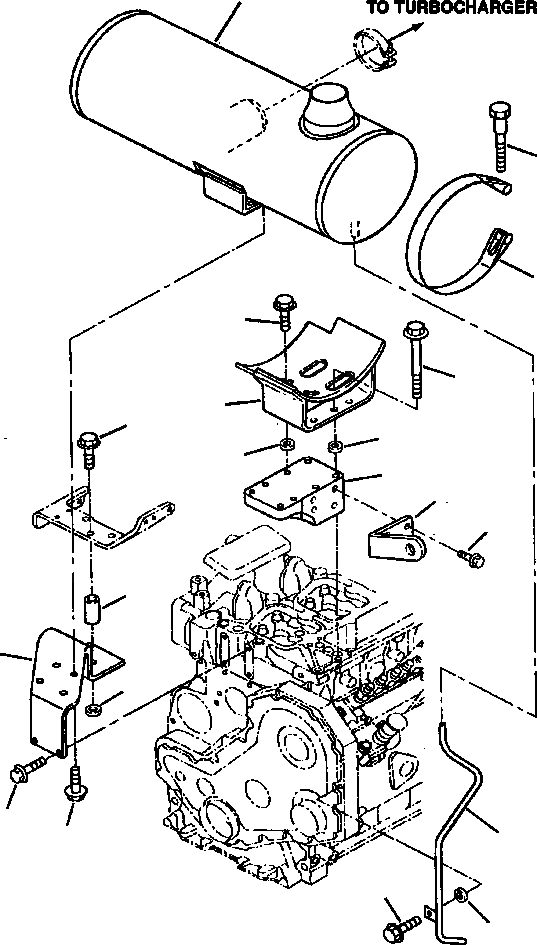 TO TURBOCHARGER