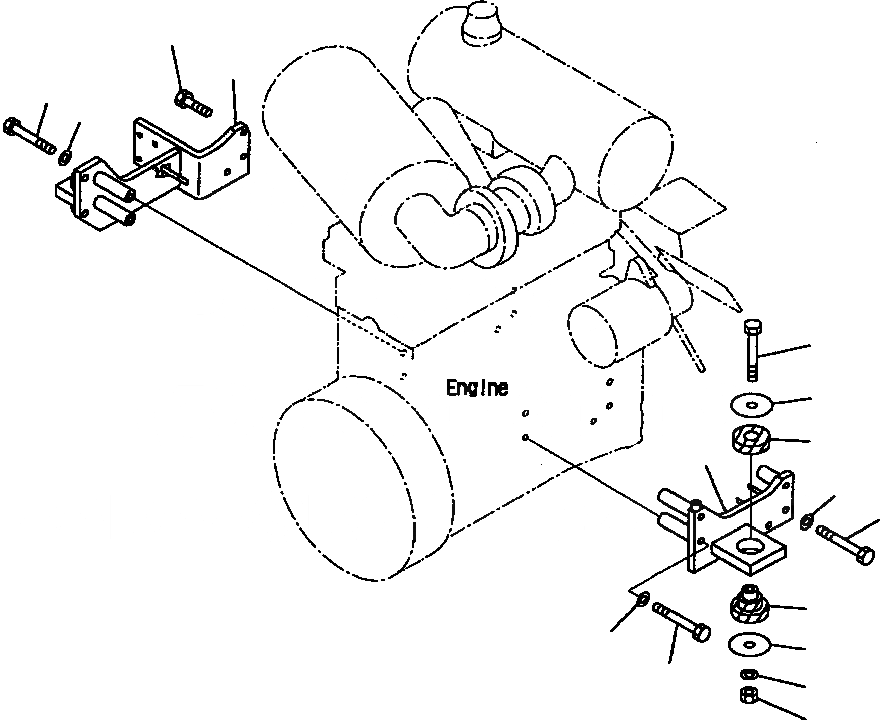 Engine