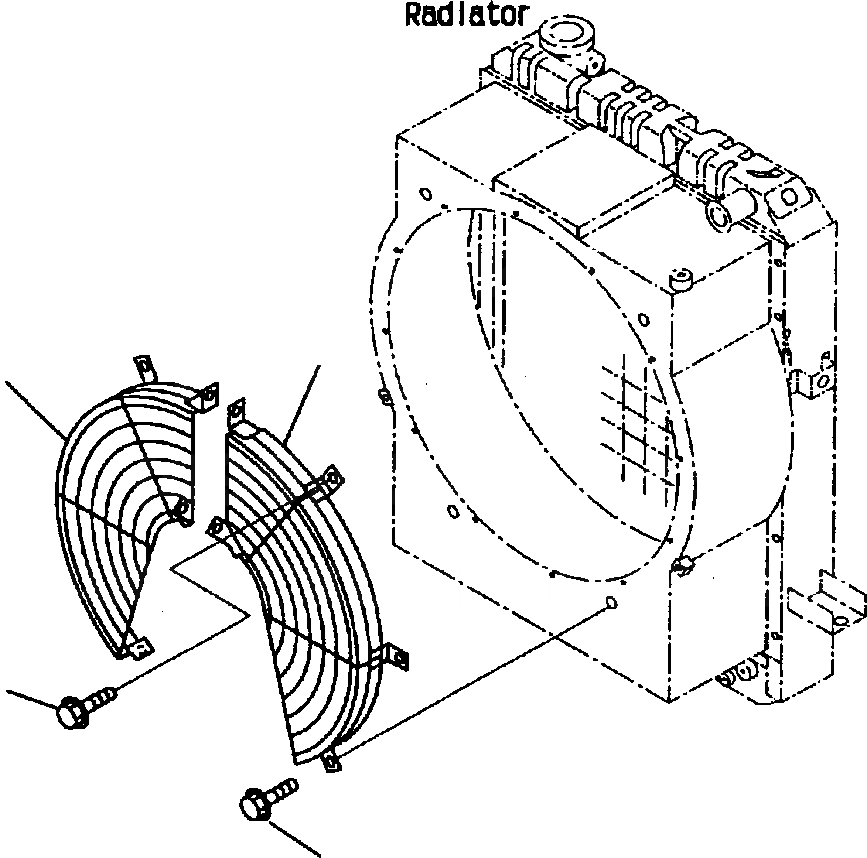 Radiator