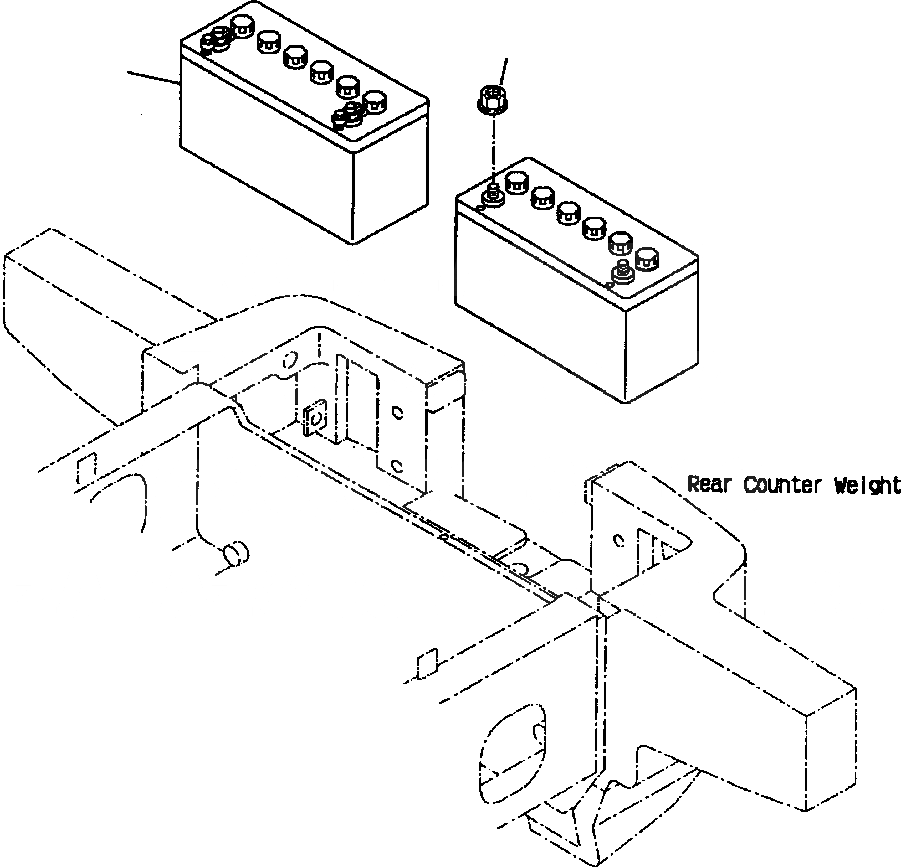 Rear Counter Weight