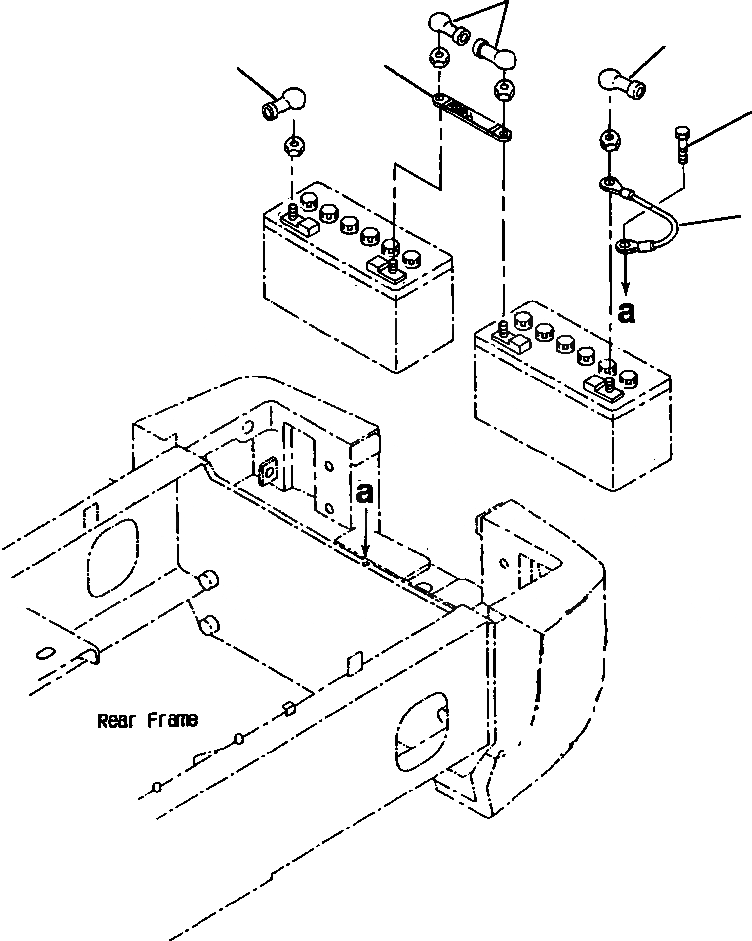 a

a

Rear Frame