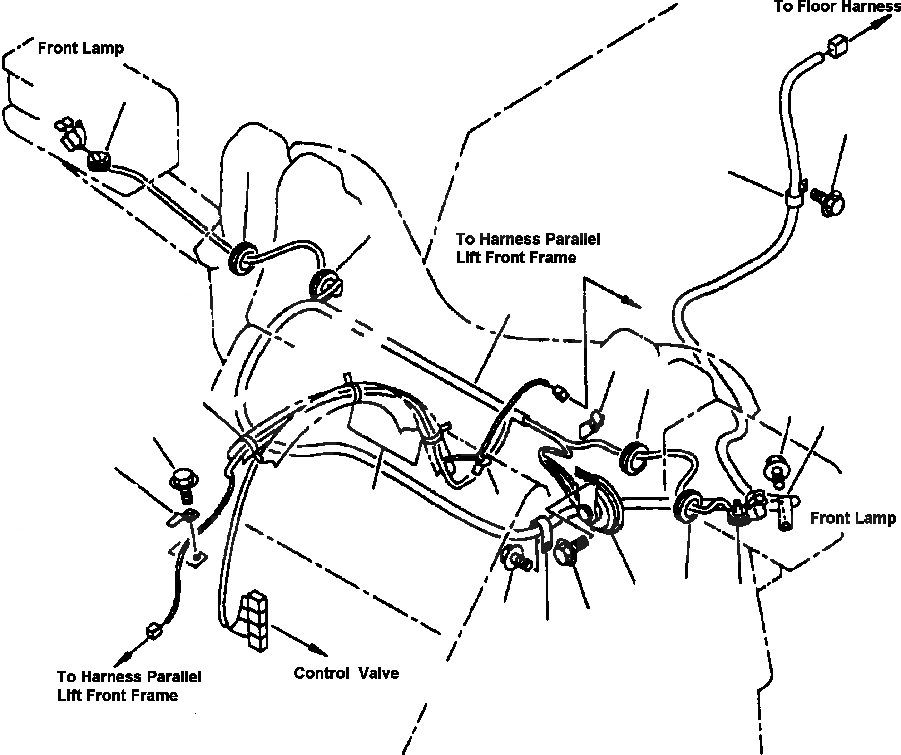 To Floor Harness

Front Lamp

To Harness Parallel Lift Front Frame

Front Lamp

To Harness Parallel Lift Front Frame

Control Valve