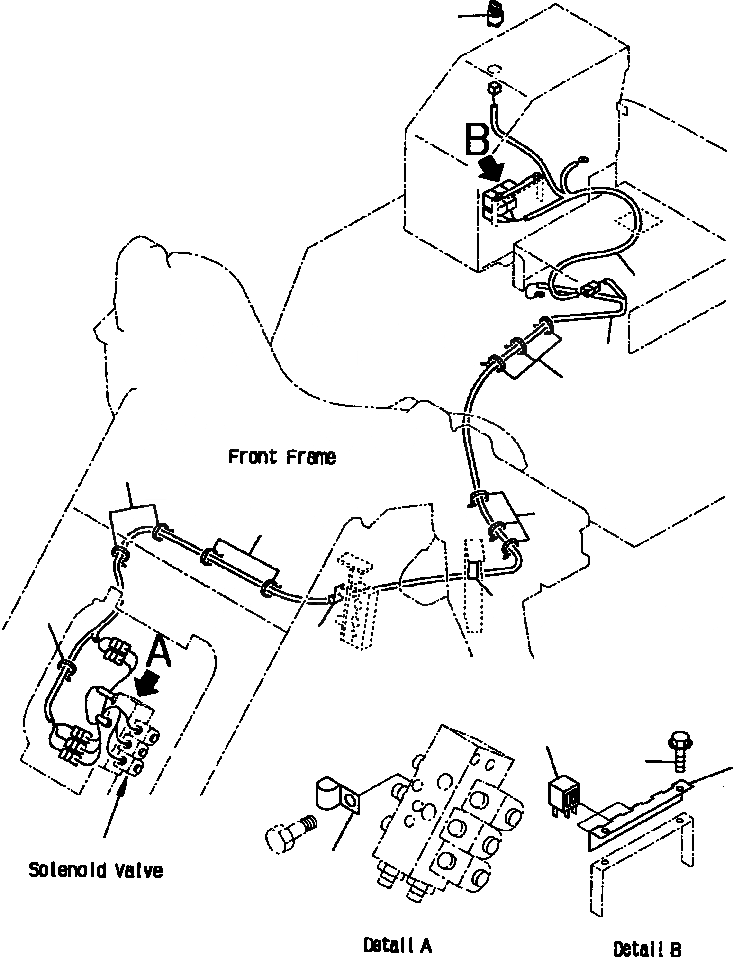 B

Front Frame

A

Solenoid Valve

Detail A

Detail B