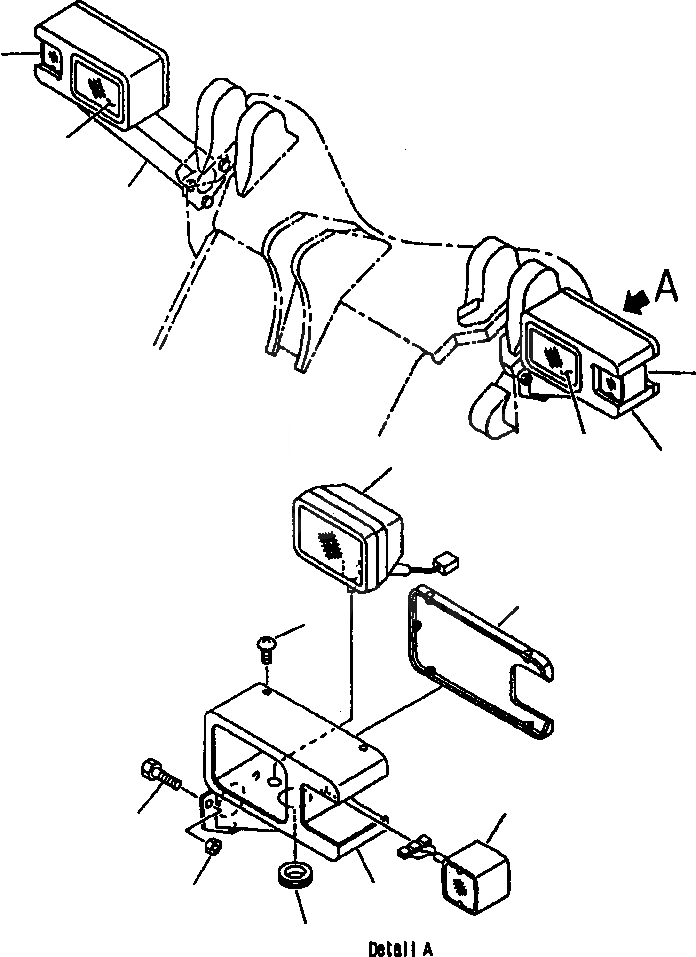 A

Detail A