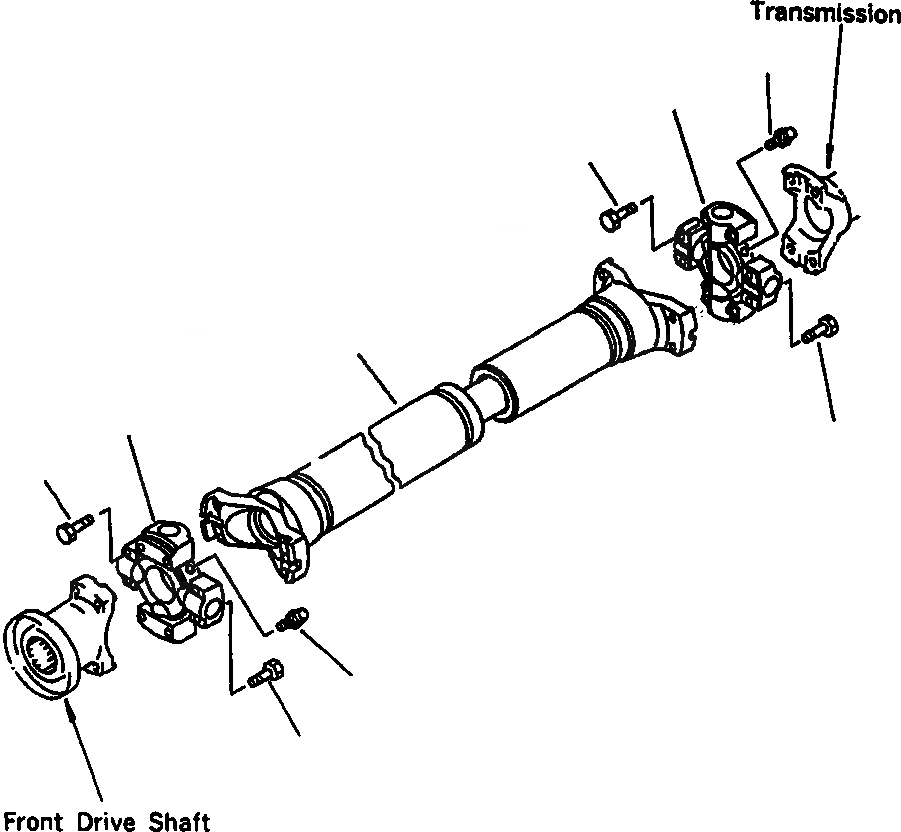 Transmission

Front Drive Shaft