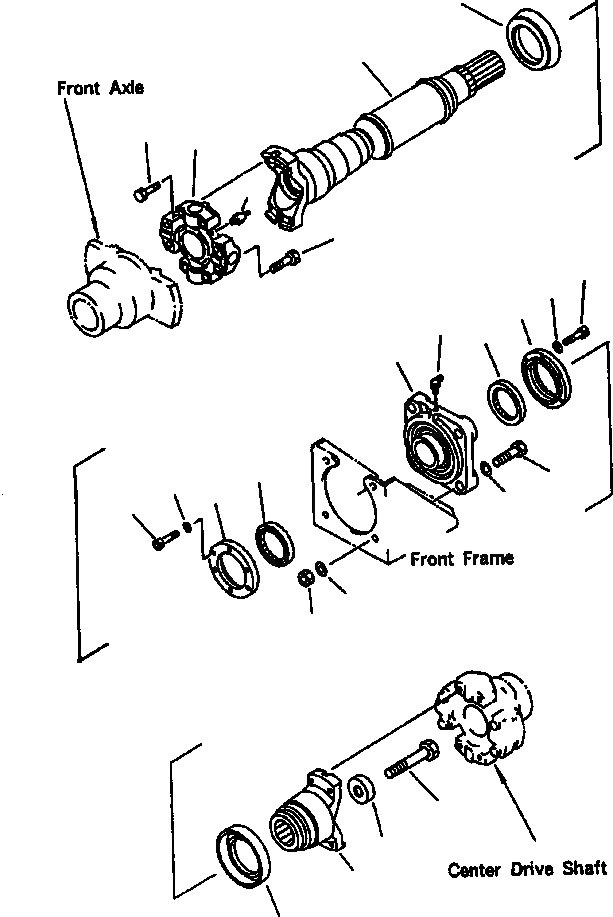 Front Axle

Front Frame

Center Drive Shaft